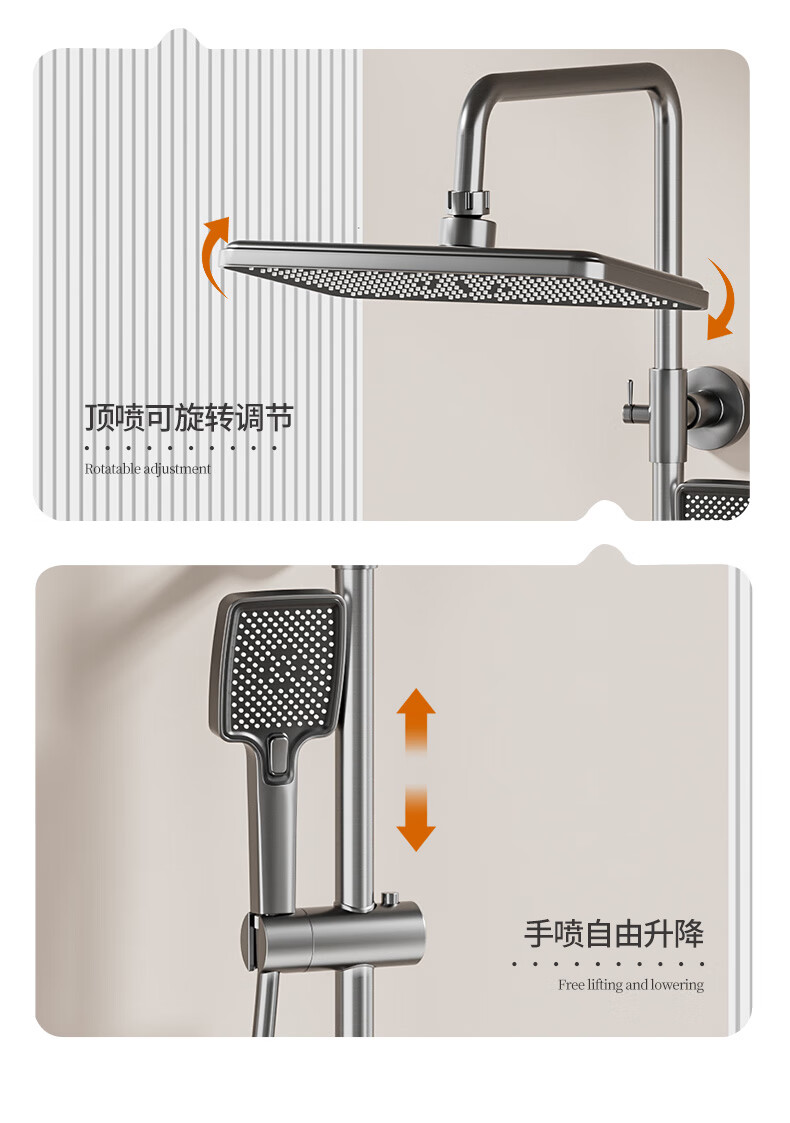 顶喷可旋转调节

Rotatable adjustment

手喷自由升降

Free lifting and lowering