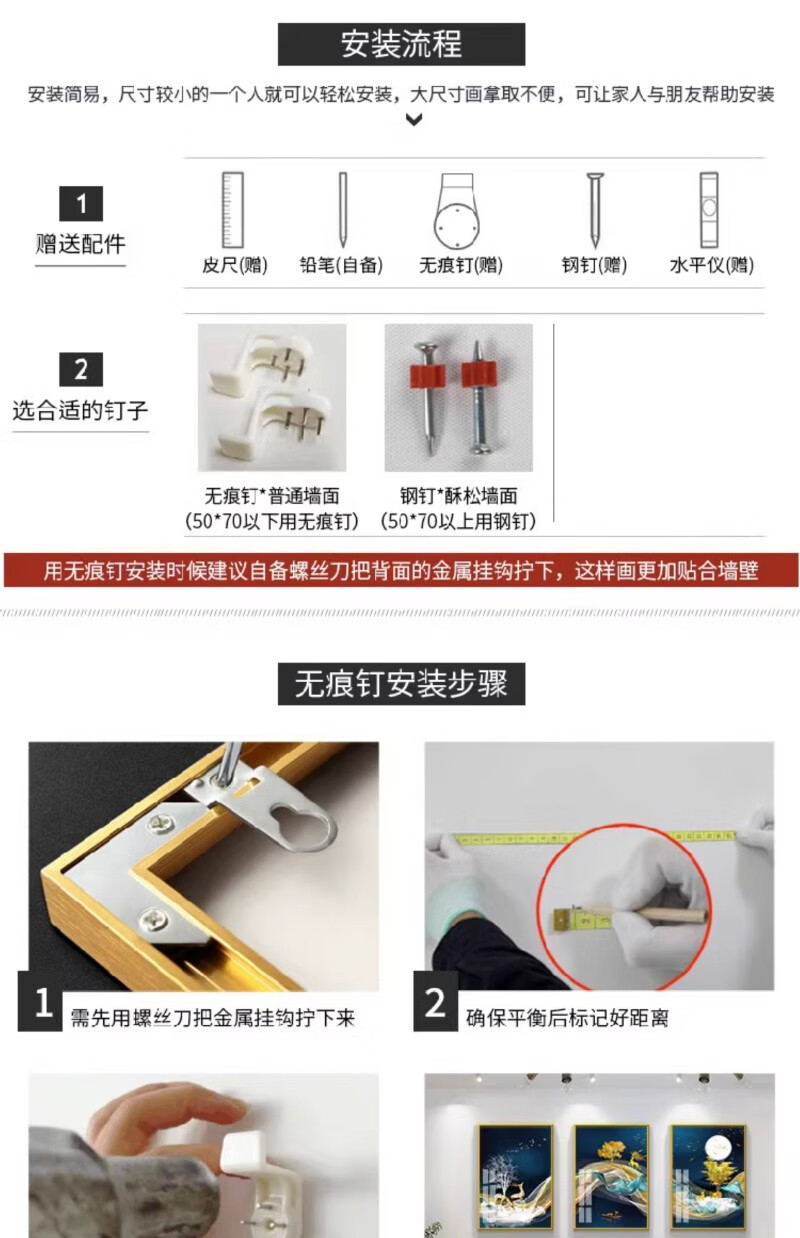 安装流程

安装简易，尺寸较小的一个人就可以轻松安装，大尺寸画拿取不便，可让家人与朋友帮助安装

1
赠送配件

皮尺(赠)　铅笔(自备)　无痕钉(赠)　钢钉(赠)　水平仪(赠)

2
选合适的钉子

无痕钉*普通墙面
(50*70以下用无痕钉)

钢钉*酥松墙面
(50*70以上用钢钉)

用无痕钉安装时候建议自备螺丝刀把背面的金属挂钩拧下，这样画更加贴合墙壁

无痕钉安装步骤

1 需先用螺丝刀把金属挂钩拧下来

2 确保平衡后标记好距离