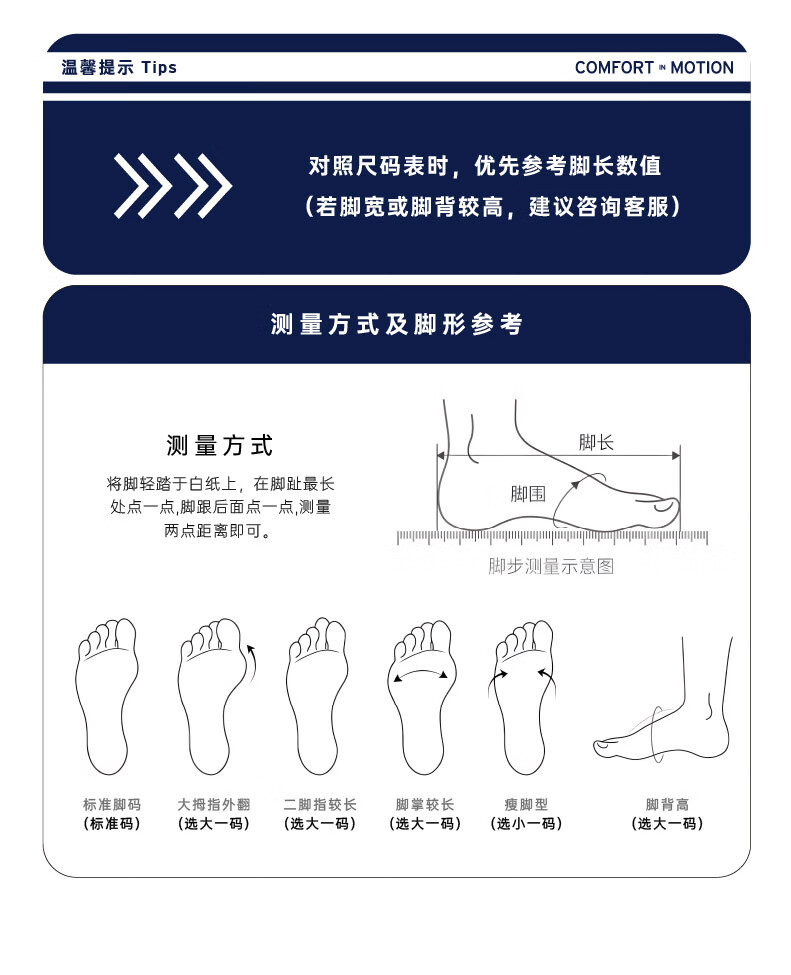 温馨提示 Tips

COMFORT IN MOTION

对照尺码表时，优先参考脚长数值
（若脚宽或脚背较高，建议咨询客服）

测量方式及脚形参考

测量方式

将脚轻踏于白纸上，在脚趾最长处点一点,脚跟后面点一点,测量两点距离即可。

脚长

脚围

脚步测量示意图

标准脚码
(标准码)

大拇指外翻
(选大一码)

二脚指较长
(选大一码)

脚掌较长
(选大一码)

瘦脚型
(选小一码)

脚背高
(选大一码)