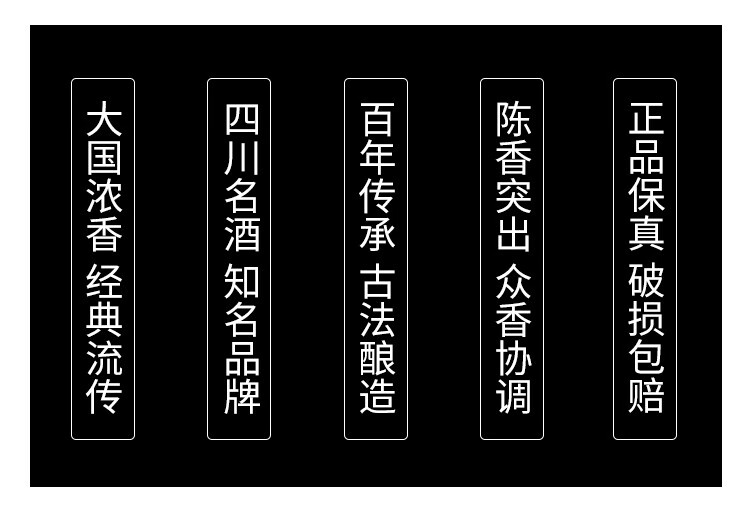 大国浓香 经典流传

四川名酒 知名品牌

百年传承 古法酿造

陈香突出 众香协调

正品保真 破损包赔