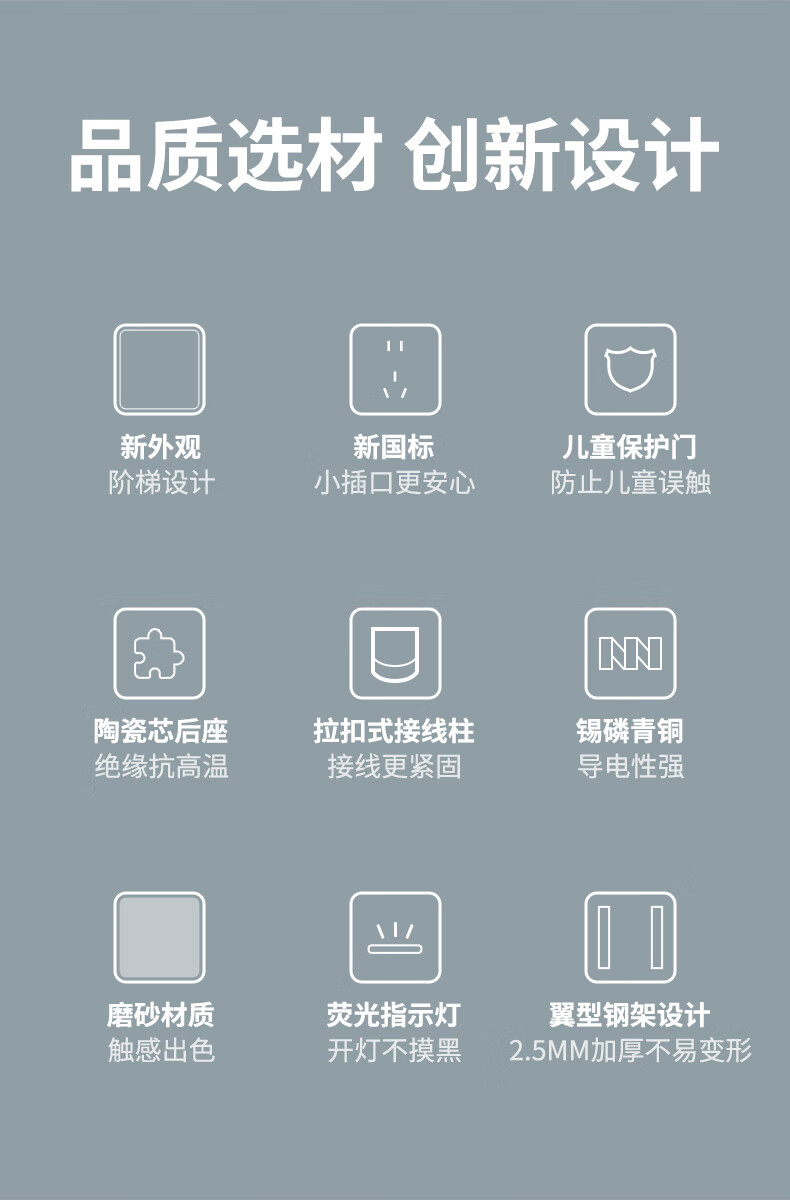 品质选材 创新设计

新外观
阶梯设计

新国标
小插口更安心

儿童保护门
防止儿童误触

陶瓷芯后座
绝缘抗高温

拉扣式接线柱
接线更紧固

锡磷青铜
导电性强

磨砂材质
触感出色

荧光指示灯
开灯不摸黑

翼型钢架设计
2.5MM加厚不易变形