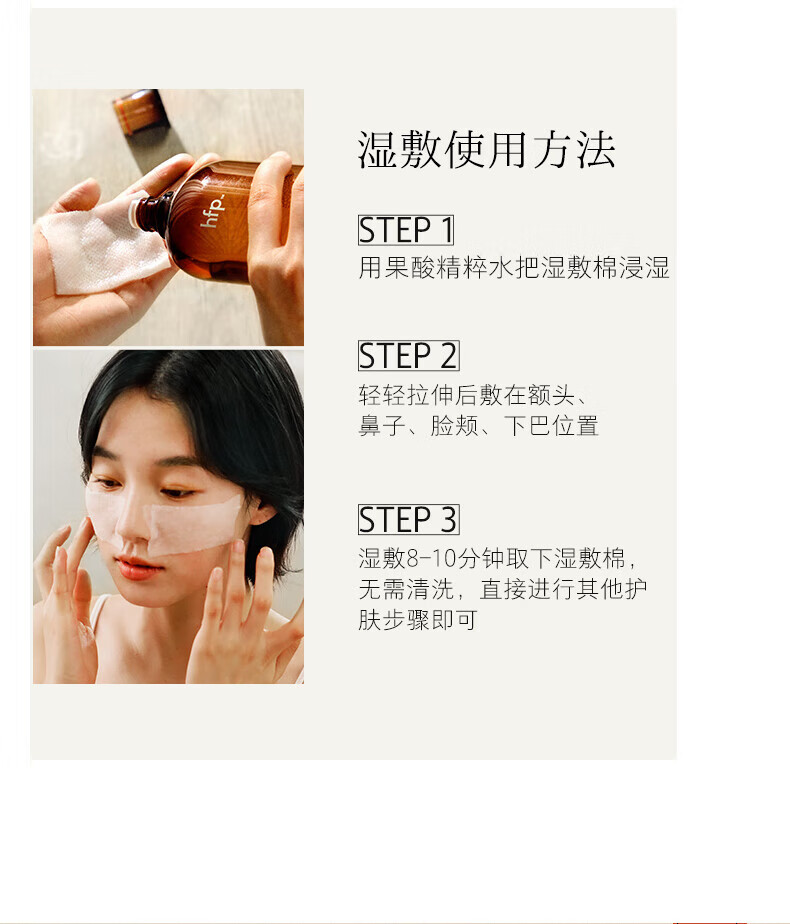 hfp.

湿敷使用方法

STEP 1
用果酸精粹水把湿敷棉浸湿

STEP 2
轻轻拉伸后敷在额头、鼻子、脸颊、下巴位置

STEP 3
湿敷8-10分钟取下湿敷棉，无需清洗，直接进行其他护肤步骤即可