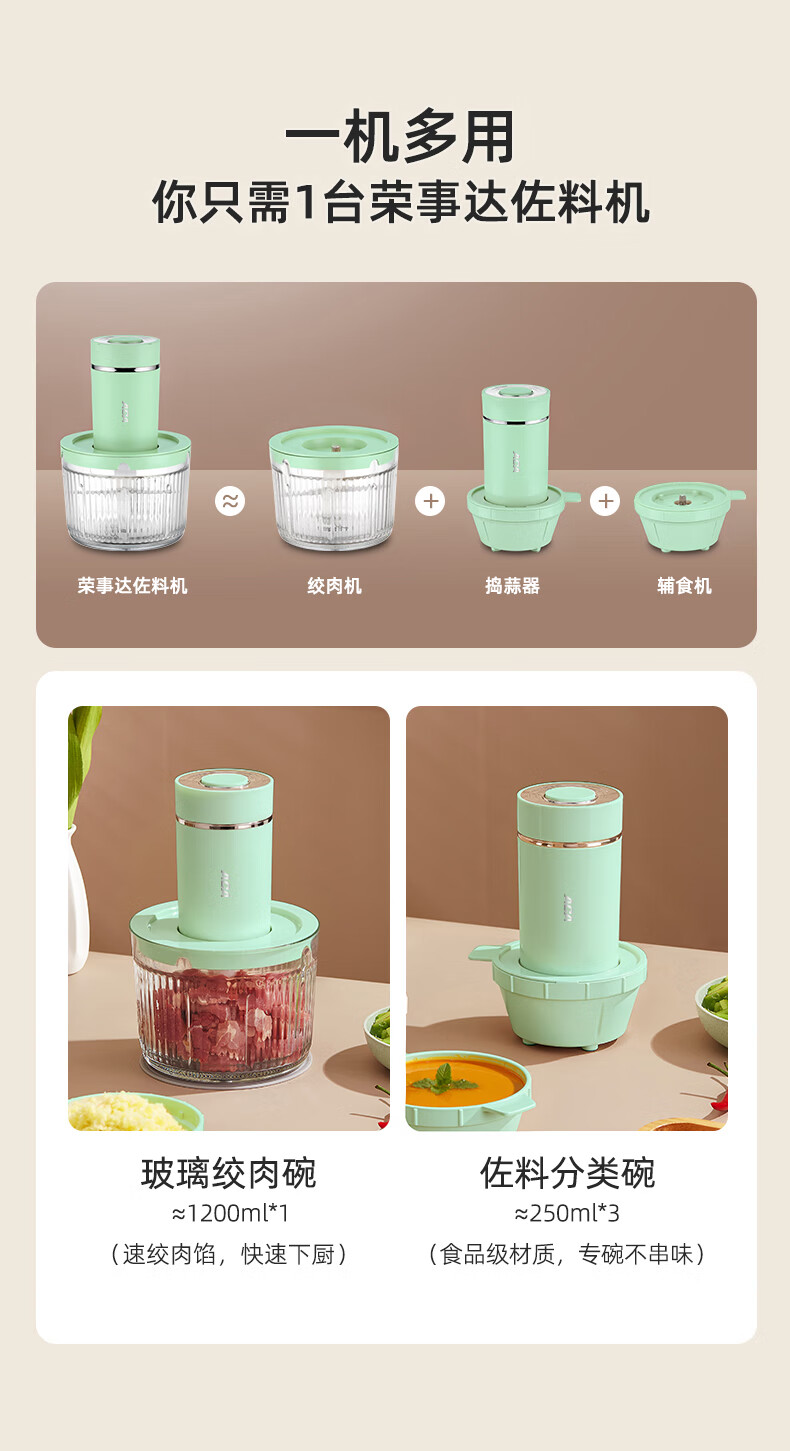 一机多用
你只需1台荣事达佐料机

荣事达佐料机 ≈ 绞肉机 + 捣蒜器 + 辅食机

玻璃绞肉碗
≈1200ml*1
（速绞肉馅，快速下厨）

佐料分类碗
≈250ml*3
（食品级材质，专碗不串味）