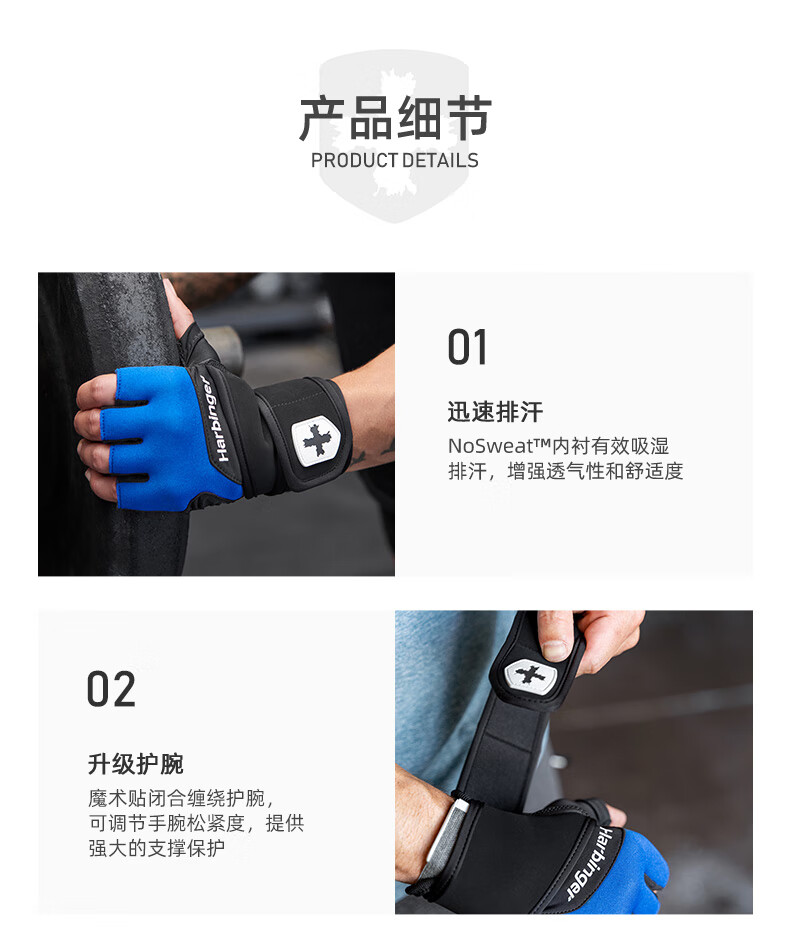 产品细节
PRODUCT DETAILS

Harbinger

01

迅速排汗

NoSweat™内衬有效吸湿排汗，增强透气性和舒适度

02

升级护腕

魔术贴闭合缠绕护腕，可调节手腕松紧度，提供强大的支撑保护

Harbinger