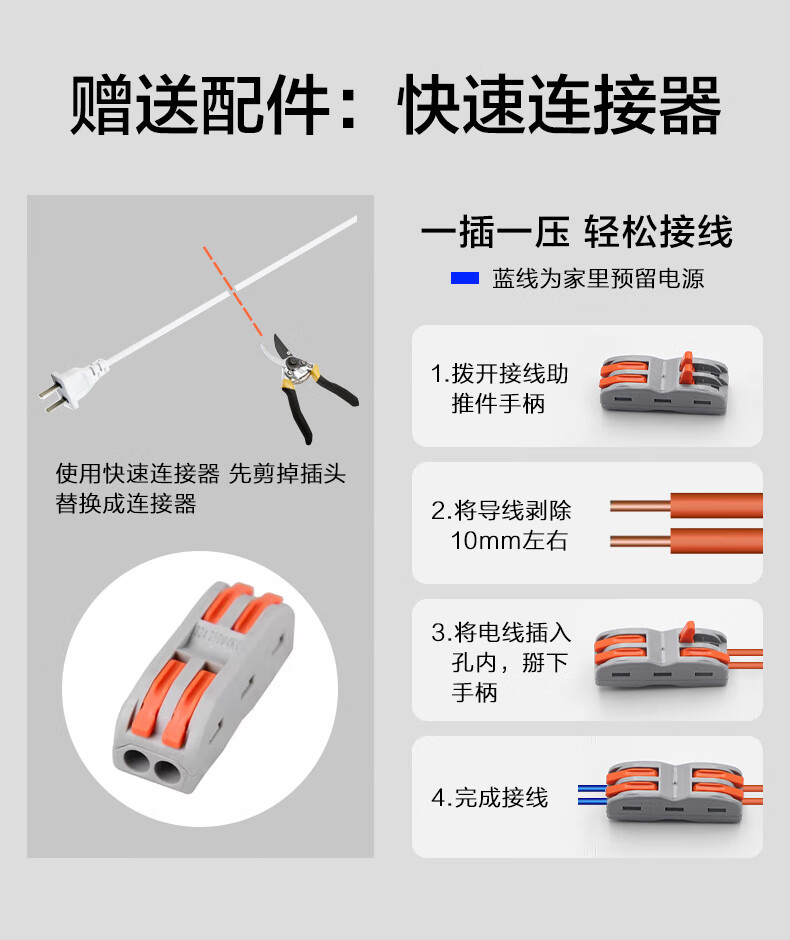 赠送配件：快速连接器

使用快速连接器 先剪掉插头
替换成连接器

一插一压 轻松接线

蓝线为家里预留电源

1.拨开接线助推件手柄

2.将导线剥除10mm左右

3.将电线插入孔内，掰下手柄

4.完成接线