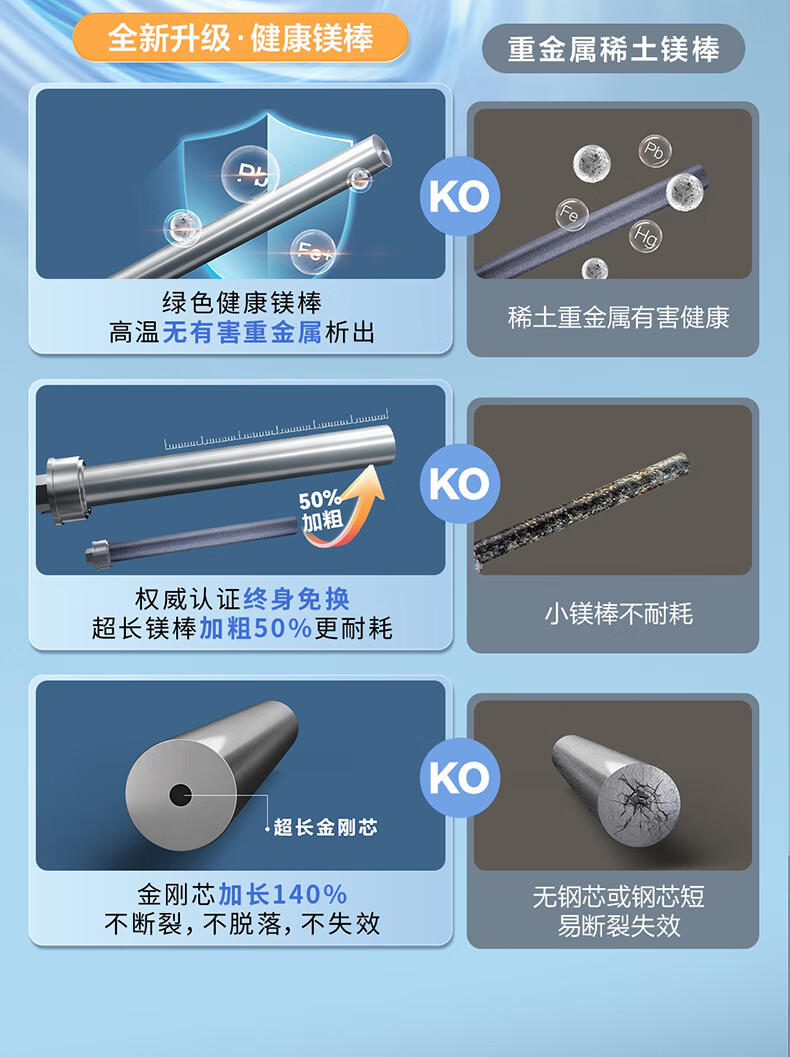 全新升级·健康镁棒

重金属稀土镁棒

Pb

Fe

KO

Pb

Fe

Hg

绿色健康镁棒
高温无有害重金属析出

稀土重金属有害健康

50%
加粗

KO

权威认证终身免换
超长镁棒加粗50%更耐耗

小镁棒不耐耗

超长金刚芯

KO

金刚芯加长140%
不断裂，不脱落，不失效

无钢芯或钢芯短
易断裂失效