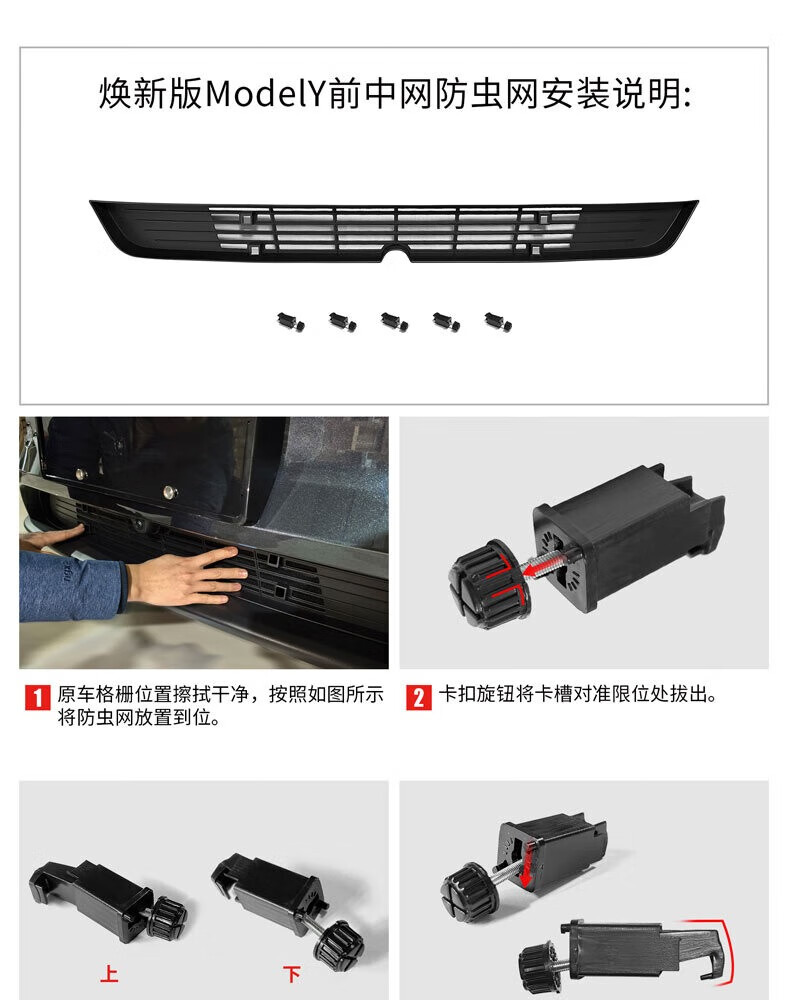 焕新版ModelY前中网防虫网安装说明:

1 原车格栅位置擦拭干净，按照如图所示将防虫网放置到位。

2 卡扣旋钮将卡槽对准限位处拔出。

上

下