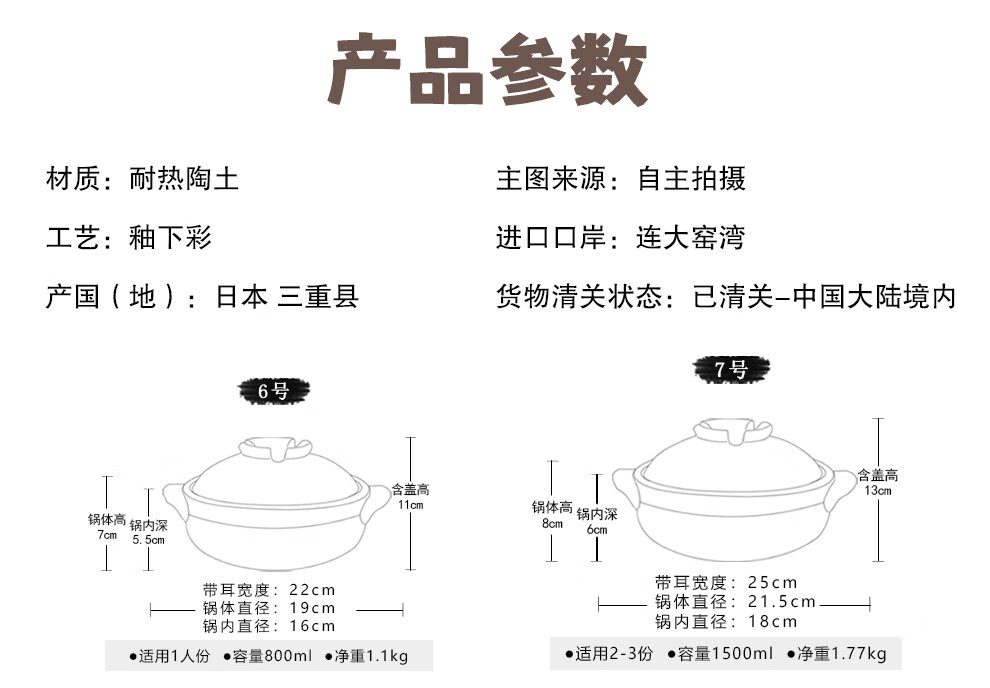 产品参数

材质：耐热陶土

工艺：釉下彩

产国（地）：日本 三重县

主图来源：自主拍摄

进口口岸：连大窑湾

货物清关状态：已清关–中国大陆境内

6号

锅体高 7cm

锅内深 5.5cm

含盖高 11cm

带耳宽度：22cm
锅体直径：19cm
锅内直径：16cm

●适用1人份 ●容量800ml ●净重1.1kg

7号

锅体高 8cm

锅内深 6cm

含盖高 13cm

带耳宽度：25cm
锅体直径：21.5cm
锅内直径：18cm

●适用2-3份 ●容量1500ml ●净重1.77kg