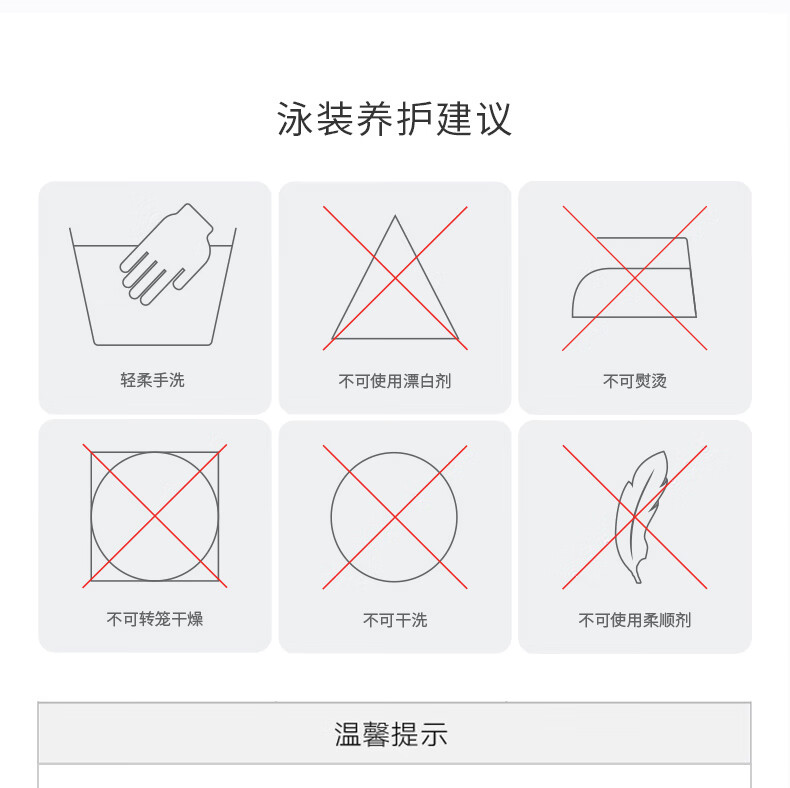 泳装养护建议

轻柔手洗

不可使用漂白剂

不可熨烫

不可转笼干燥

不可干洗

不可使用柔顺剂

温馨提示