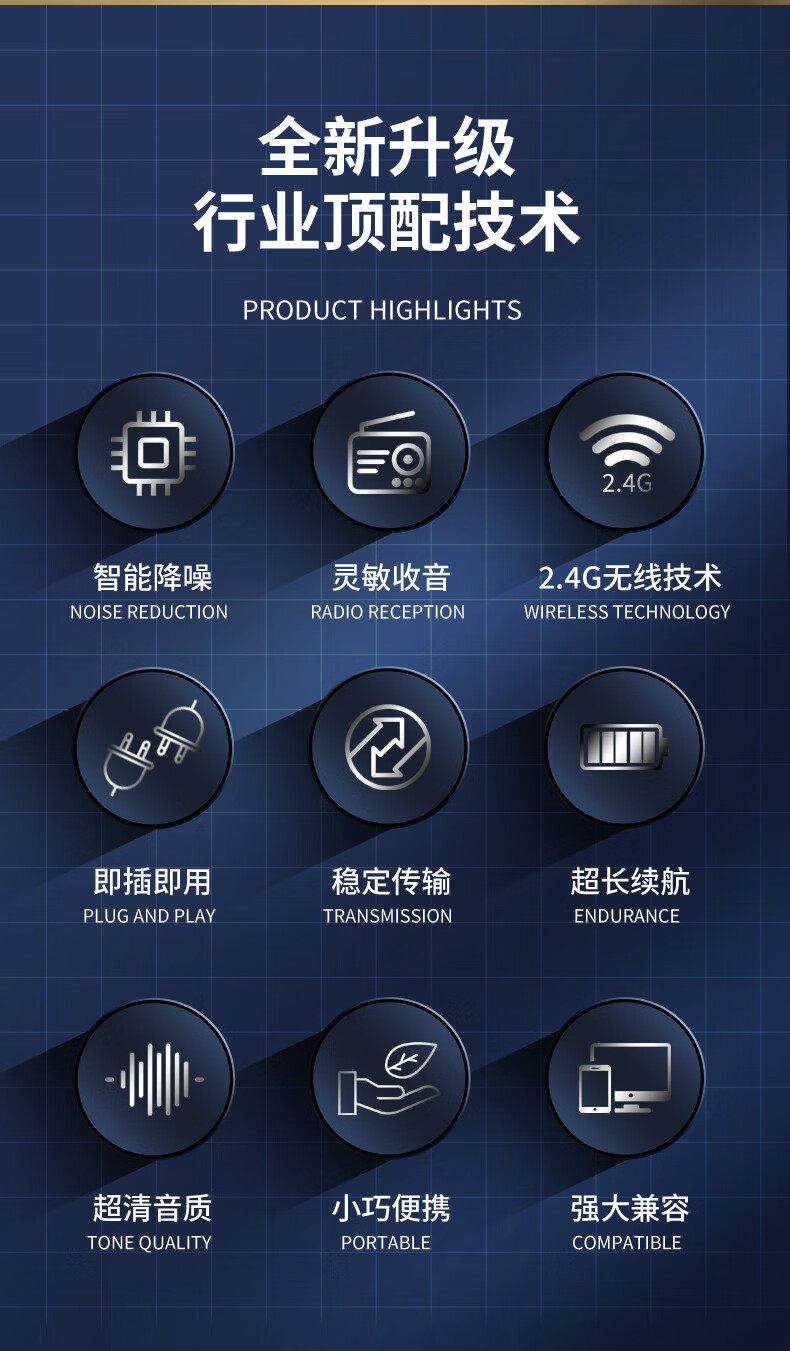 全新升级
行业顶配技术

PRODUCT HIGHLIGHTS

2.4G

智能降噪
NOISE REDUCTION

灵敏收音
RADIO RECEPTION

2.4G无线技术
WIRELESS TECHNOLOGY

即插即用
PLUG AND PLAY

稳定传输
TRANSMISSION

超长续航
ENDURANCE

超清音质
TONE QUALITY

小巧便携
PORTABLE

强大兼容
COMPATIBLE