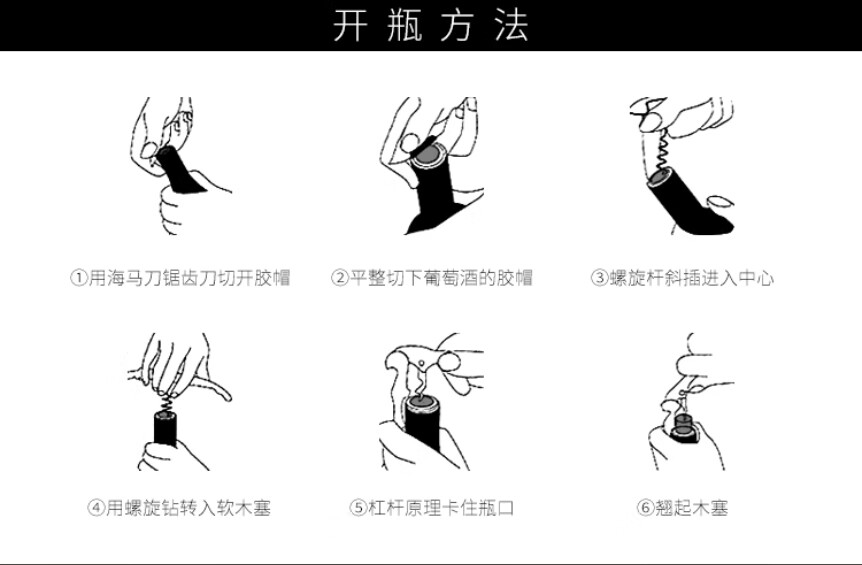 开瓶方法

①用海马刀锯齿刀切开胶帽

②平整切下葡萄酒的胶帽

③螺旋杆斜插进入中心

④用螺旋钻转入软木塞

⑤杠杆原理卡住瓶口

⑥翘起木塞