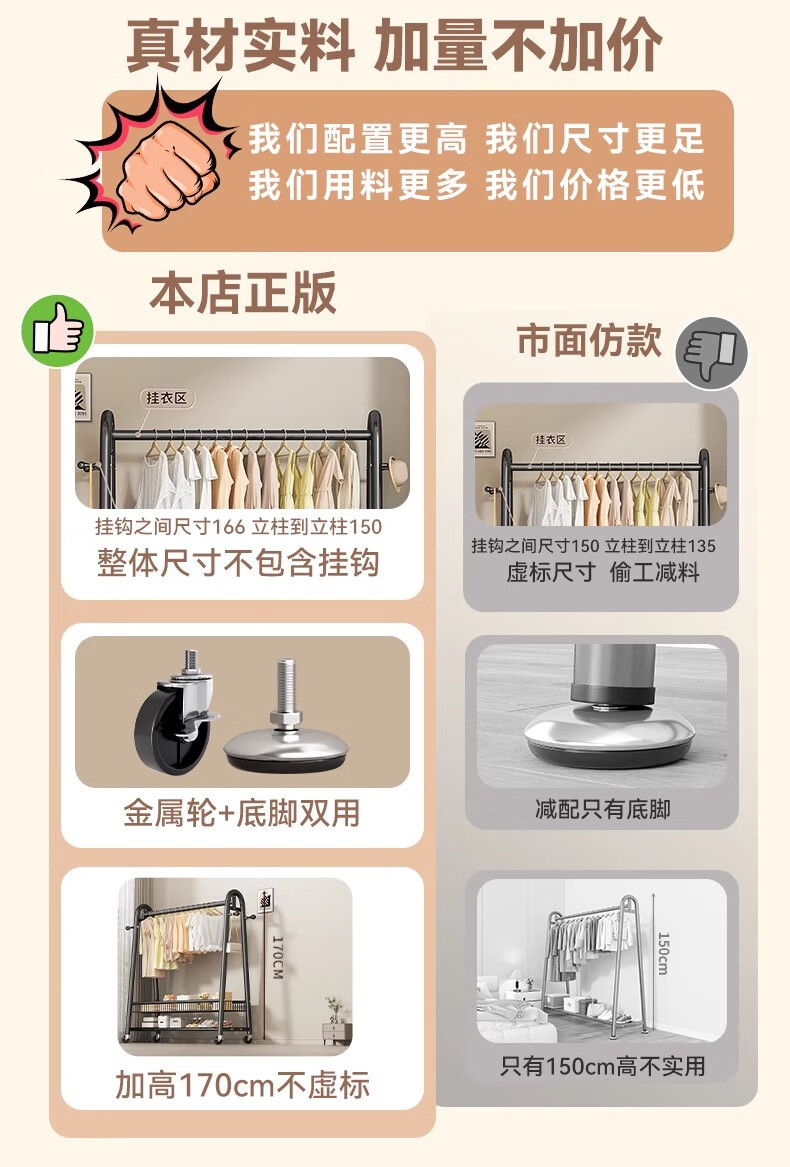 真材实料 加量不加价

我们配置更高 我们尺寸更足
我们用料更多 我们价格更低

本店正版

挂衣区

挂钩之间尺寸166 立柱到立柱150
整体尺寸不包含挂钩

金属轮+底脚双用

170CM

加高170cm不虚标

市面仿款

挂衣区

挂钩之间尺寸150 立柱到立柱135
虚标尺寸 偷工减料

减配只有底脚

150cm

只有150cm高不实用