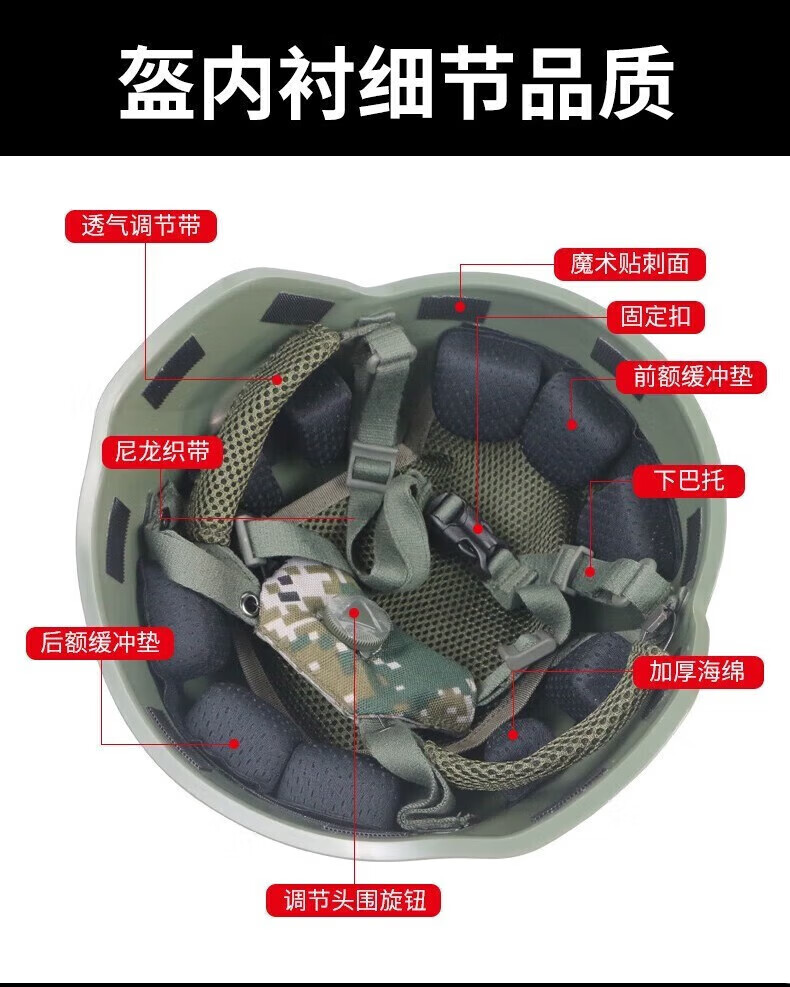 盔内衬细节品质

透气调节带

魔术贴刺面

固定扣

前额缓冲垫

尼龙织带

下巴托

后额缓冲垫

加厚海绵

调节头围旋钮