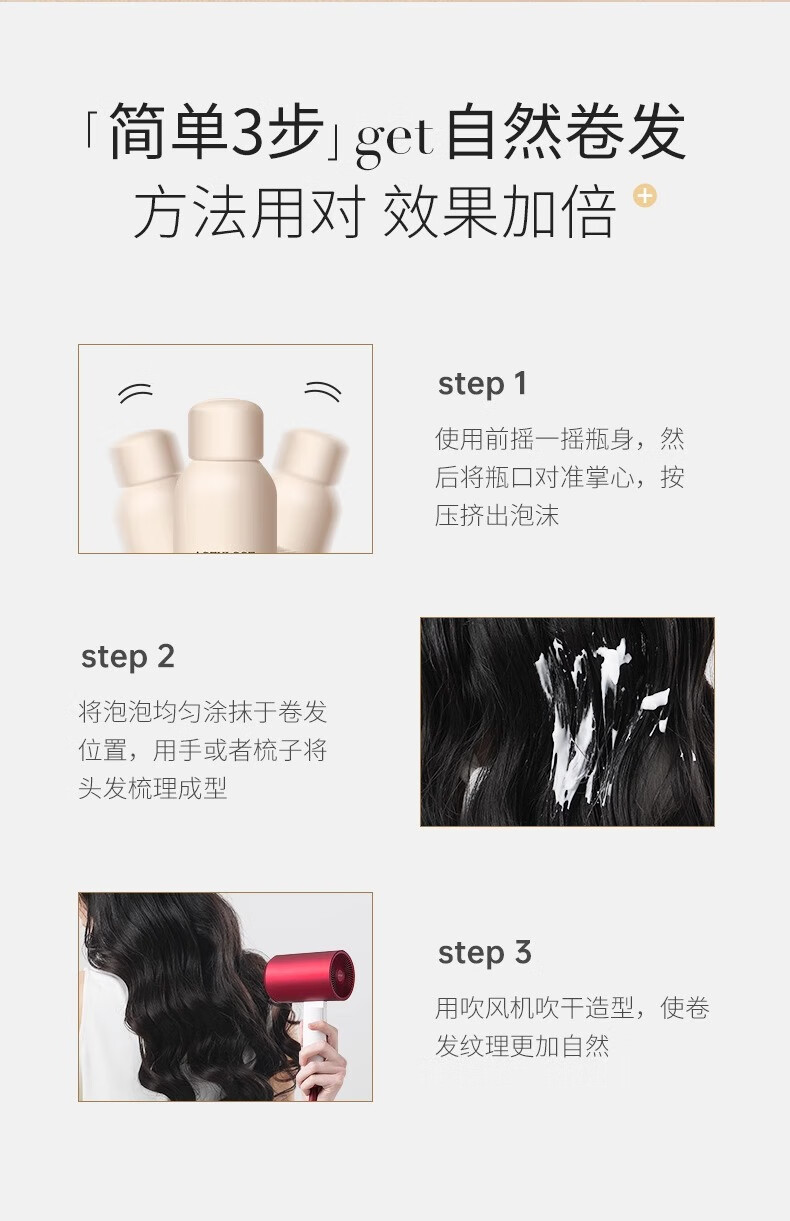 「简单3步」get 自然卷发
方法用对 效果加倍

step 1
使用前摇一摇瓶身，然后将瓶口对准掌心，按压挤出泡沫

step 2
将泡泡均匀涂抹于卷发位置，用手或者梳子将头发梳理成型

step 3
用吹风机吹干造型，使卷发纹理更加自然