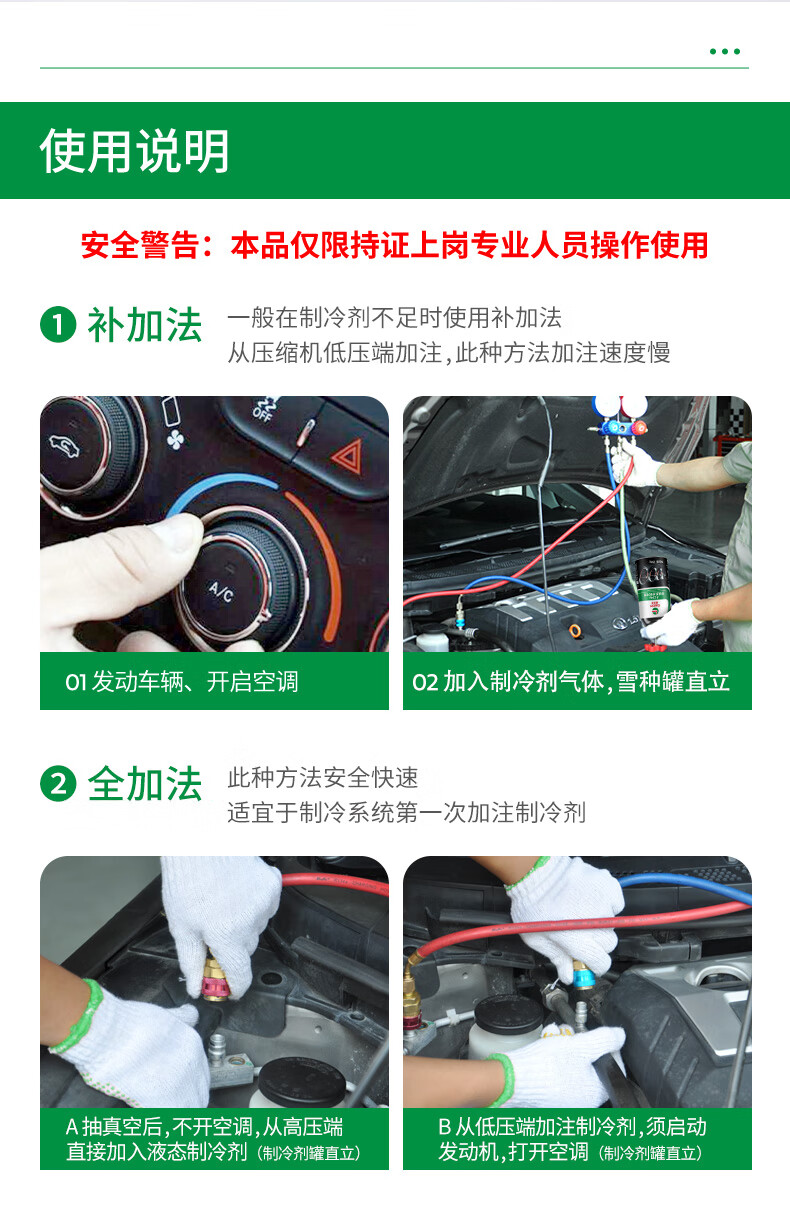 使用说明

安全警告：本品仅限持证上岗专业人员操作使用

1 补加法 一般在制冷剂不足时使用补加法
从压缩机低压端加注，此种方法加注速度慢

OFF

A/C

01 发动车辆、开启空调

02 加入制冷剂气体，雪种罐直立

2 全加法 此种方法安全快速
适宜于制冷系统第一次加注制冷剂

A 抽真空后，不开空调，从高压端直接加入液态制冷剂（制冷剂罐直立）

B 从低压端加注制冷剂，须启动发动机，打开空调（制冷剂罐直立）