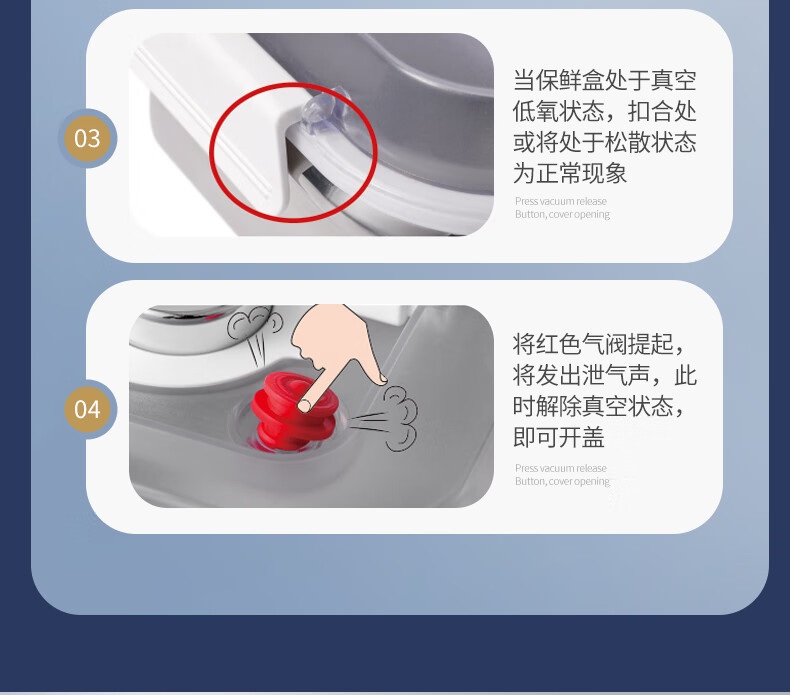 03

当保鲜盒处于真空低氧状态，扣合处或将处于松散状态为正常现象

Press vacuum release Button, cover opening

04

将红色气阀提起，将发出泄气声，此时解除真空状态，即可开盖

Press vacuum release Button, cover opening