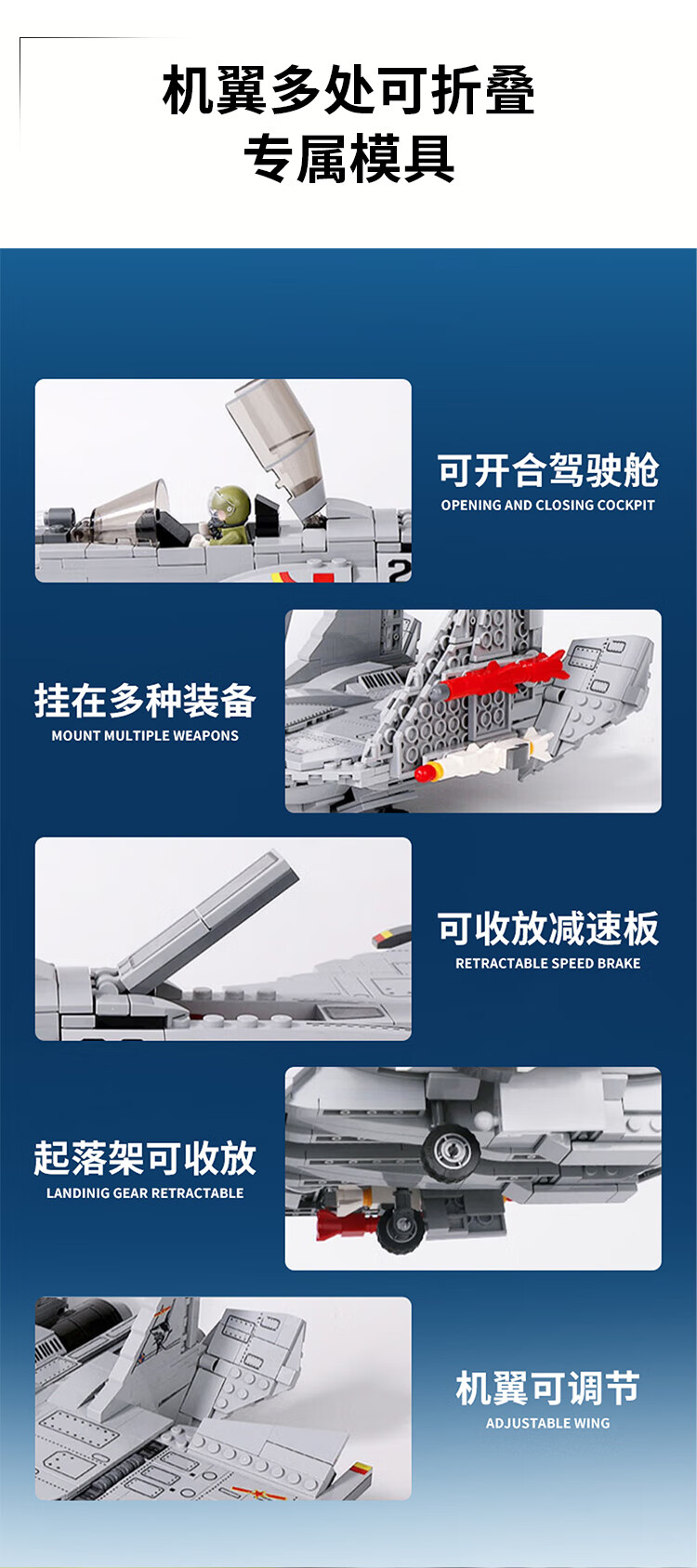 机翼多处可折叠
专属模具

可开合驾驶舱
OPENING AND CLOSING COCKPIT

挂在多种装备
MOUNT MULTIPLE WEAPONS

可收放减速板
RETRACTABLE SPEED BRAKE

起落架可收放
LANDINIG GEAR RETRACTABLE

机翼可调节
ADJUSTABLE WING