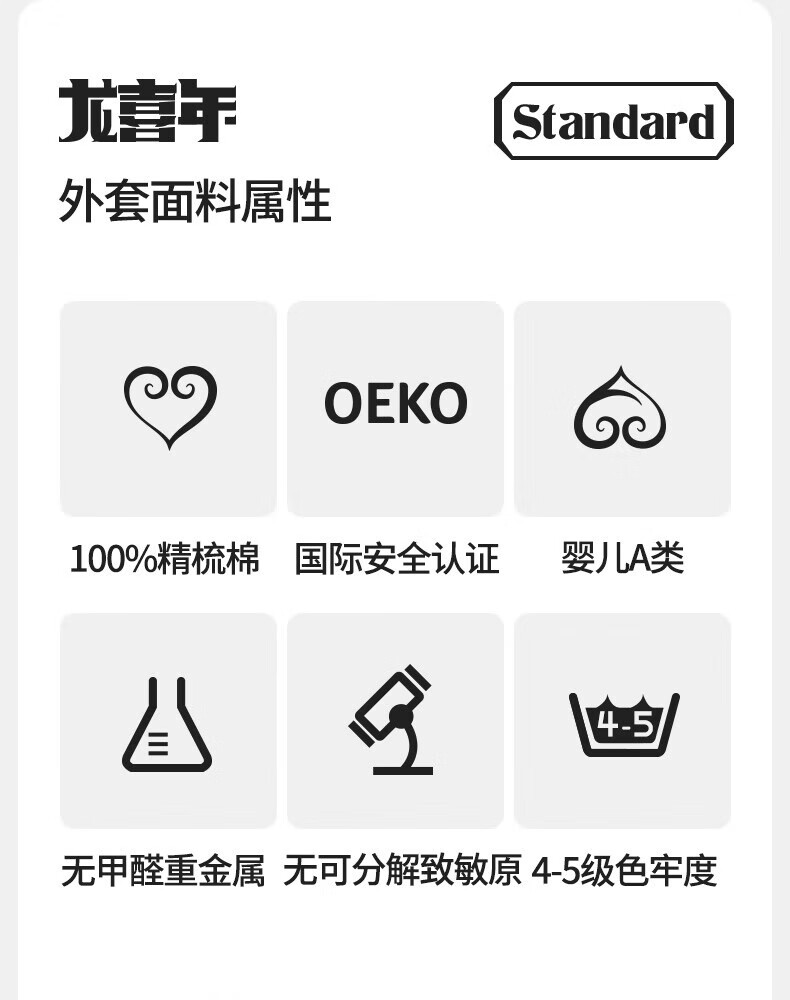 龙喜年

Standard

外套面料属性

OEKO

100%精梳棉 国际安全认证 婴儿A类

4-5

无甲醛重金属 无可分解致敏原 4-5级色牢度