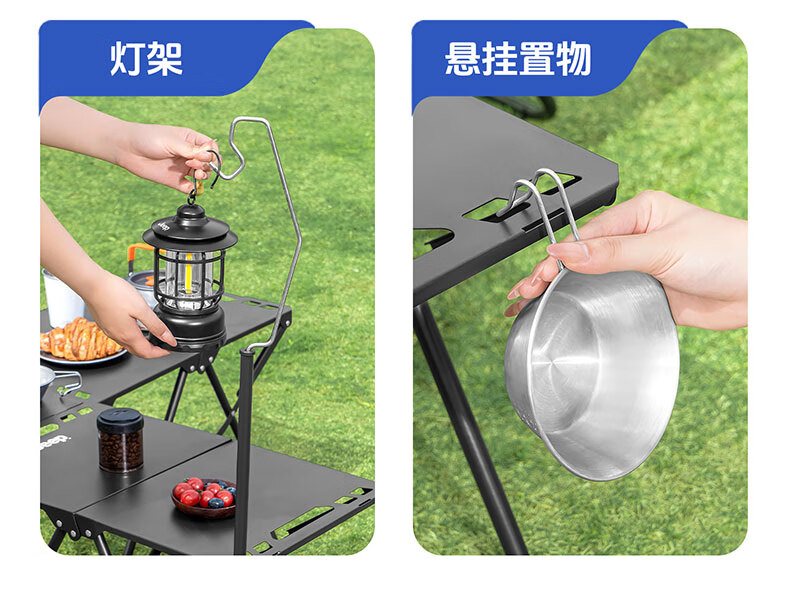 灯架

悬挂置物