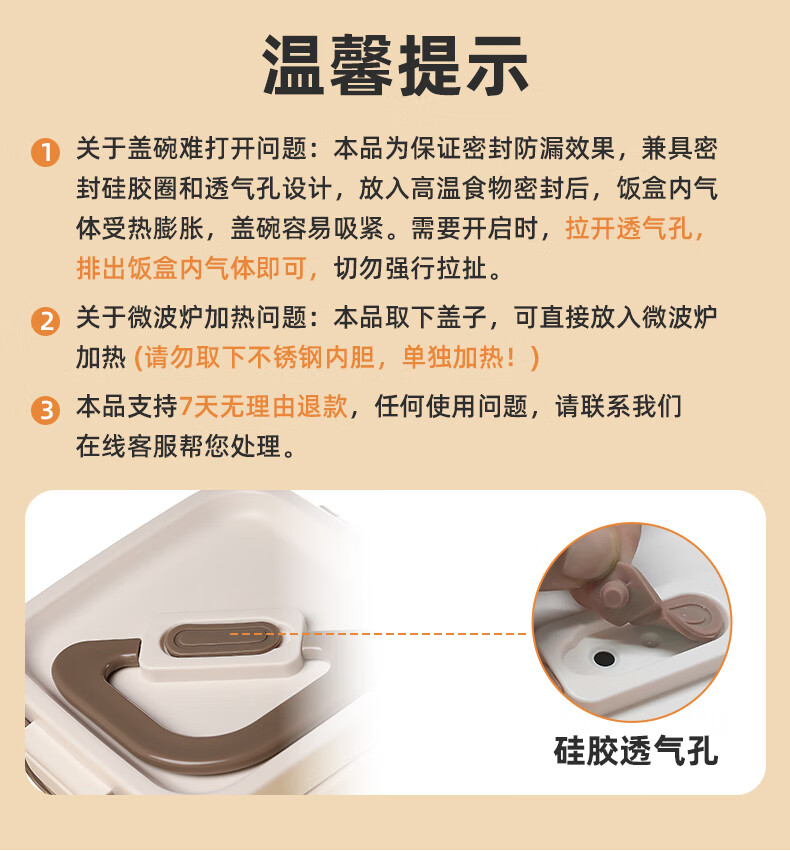 温馨提示

1 关于盖碗难打开问题：本品为保证密封防漏效果，兼具密封硅胶圈和透气孔设计，放入高温食物密封后，饭盒内气体受热膨胀，盖碗容易吸紧。需要开启时，拉开透气孔，排出饭盒内气体即可，切勿强行拉扯。

2 关于微波炉加热问题：本品取下盖子，可直接放入微波炉加热（请勿取下不锈钢内胆，单独加热！）

3 本品支持7天无理由退款，任何使用问题，请联系我们在线客服帮您处理。

硅胶透气孔