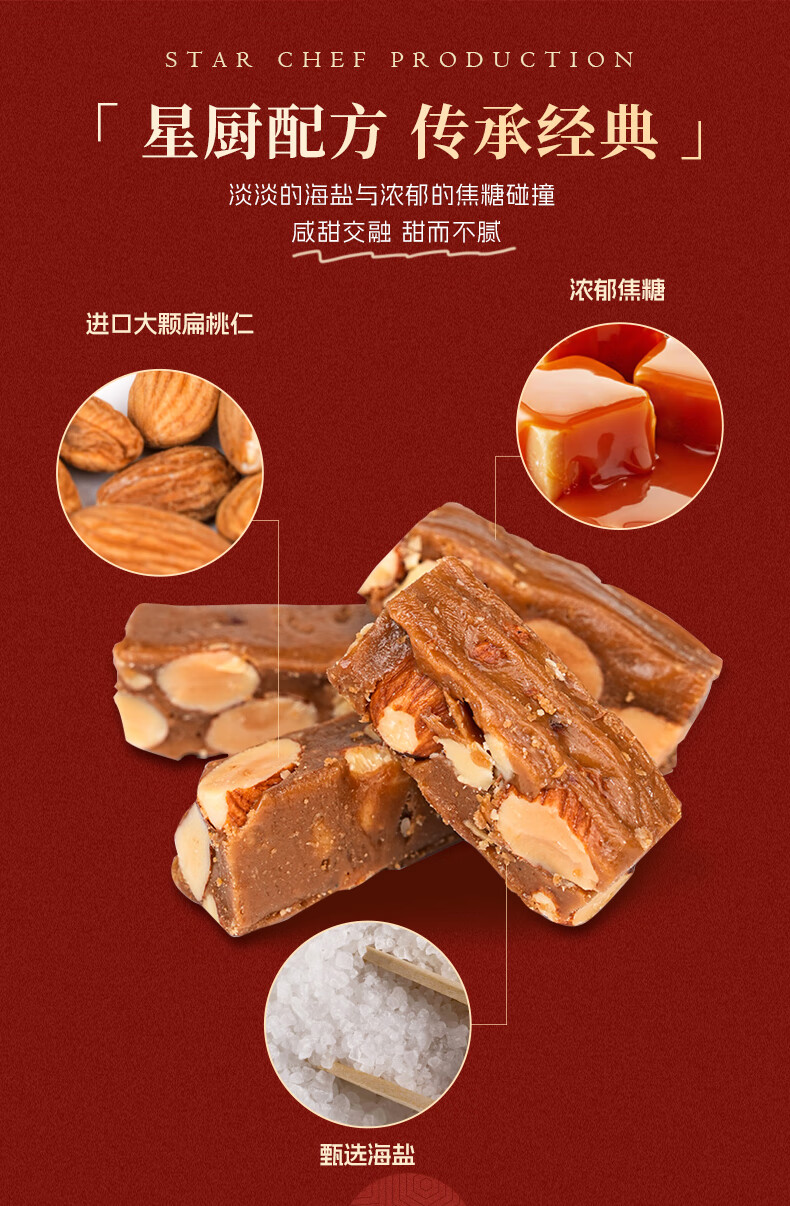 STAR CHEF PRODUCTION

「 星厨配方 传承经典 」

淡淡的海盐与浓郁的焦糖碰撞
咸甜交融 甜而不腻

浓郁焦糖

进口大颗扁桃仁

甄选海盐