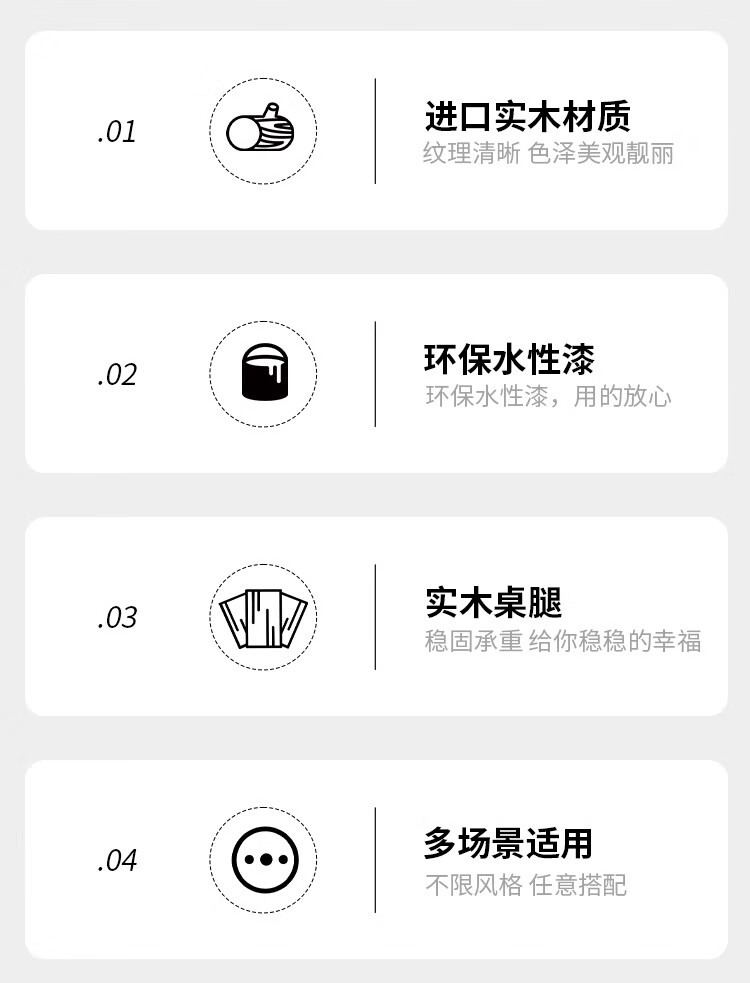 .01

进口实木材质
纹理清晰 色泽美观靓丽

.02

环保水性漆
环保水性漆，用的放心

.03

实木桌腿
稳固承重 给你稳稳的幸福

.04

多场景适用
不限风格 任意搭配