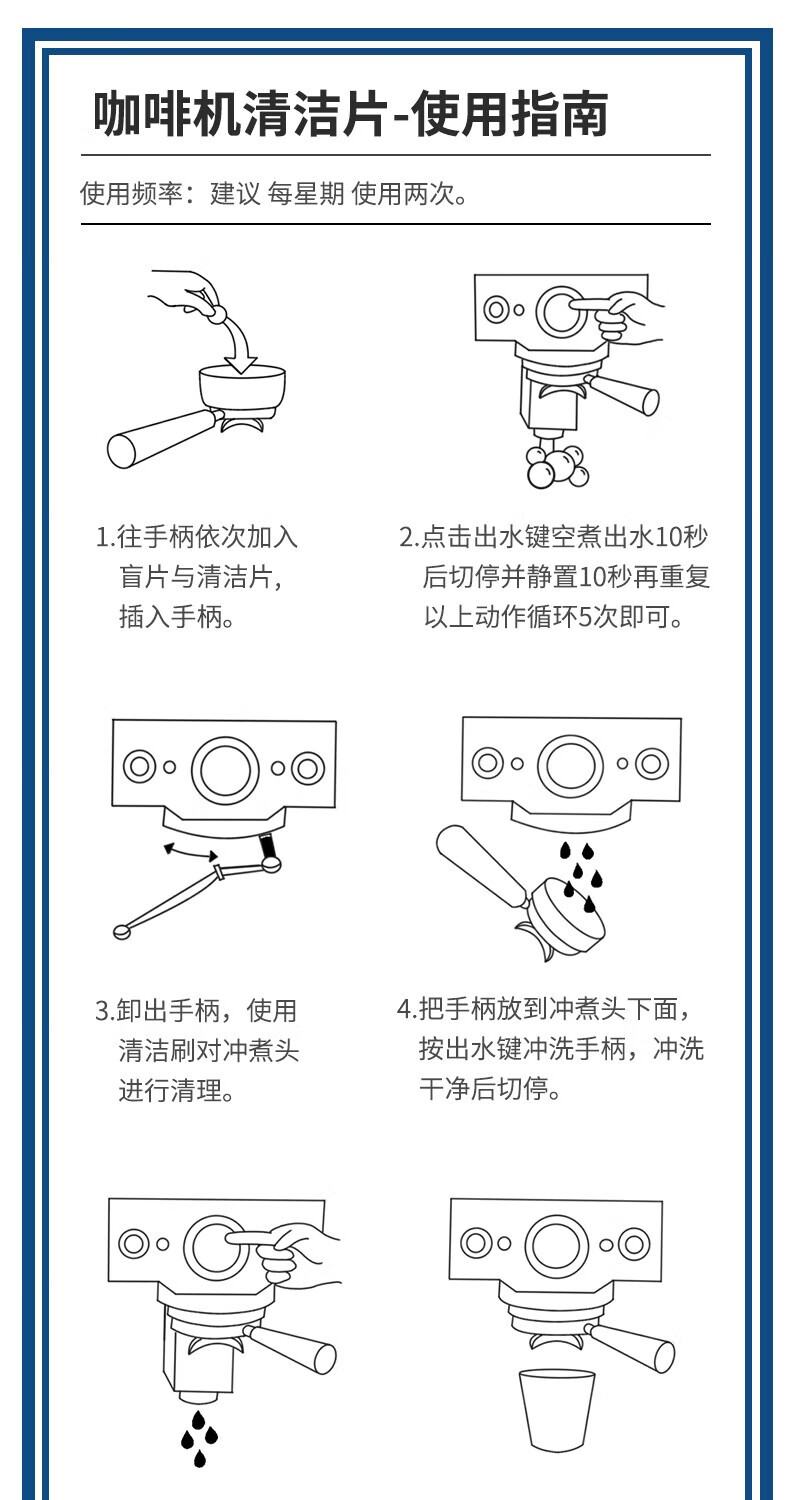 咖啡机清洁片-使用指南

使用频率：建议 每星期 使用两次。

1.往手柄依次加入盲片与清洁片，插入手柄。

2.点击出水键空煮出水10秒后切停并静置10秒再重复以上动作循环5次即可。

3.卸出手柄，使用清洁刷对冲煮头进行清理。

4.把手柄放到冲煮头下面，按出水键冲洗手柄，冲洗干净后切停。