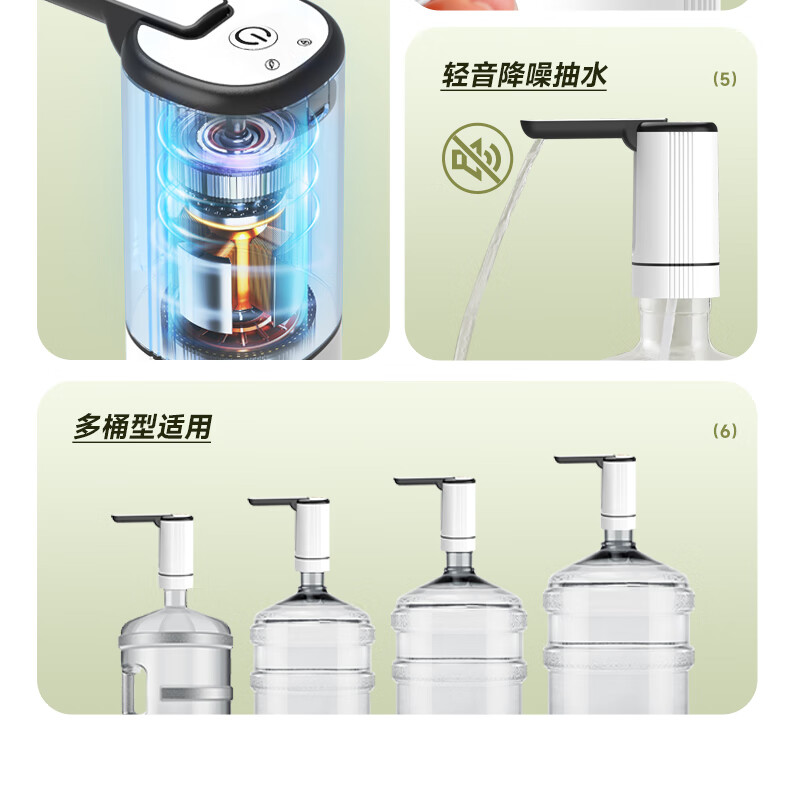 轻音降噪抽水

(5)

多桶型适用

(6)