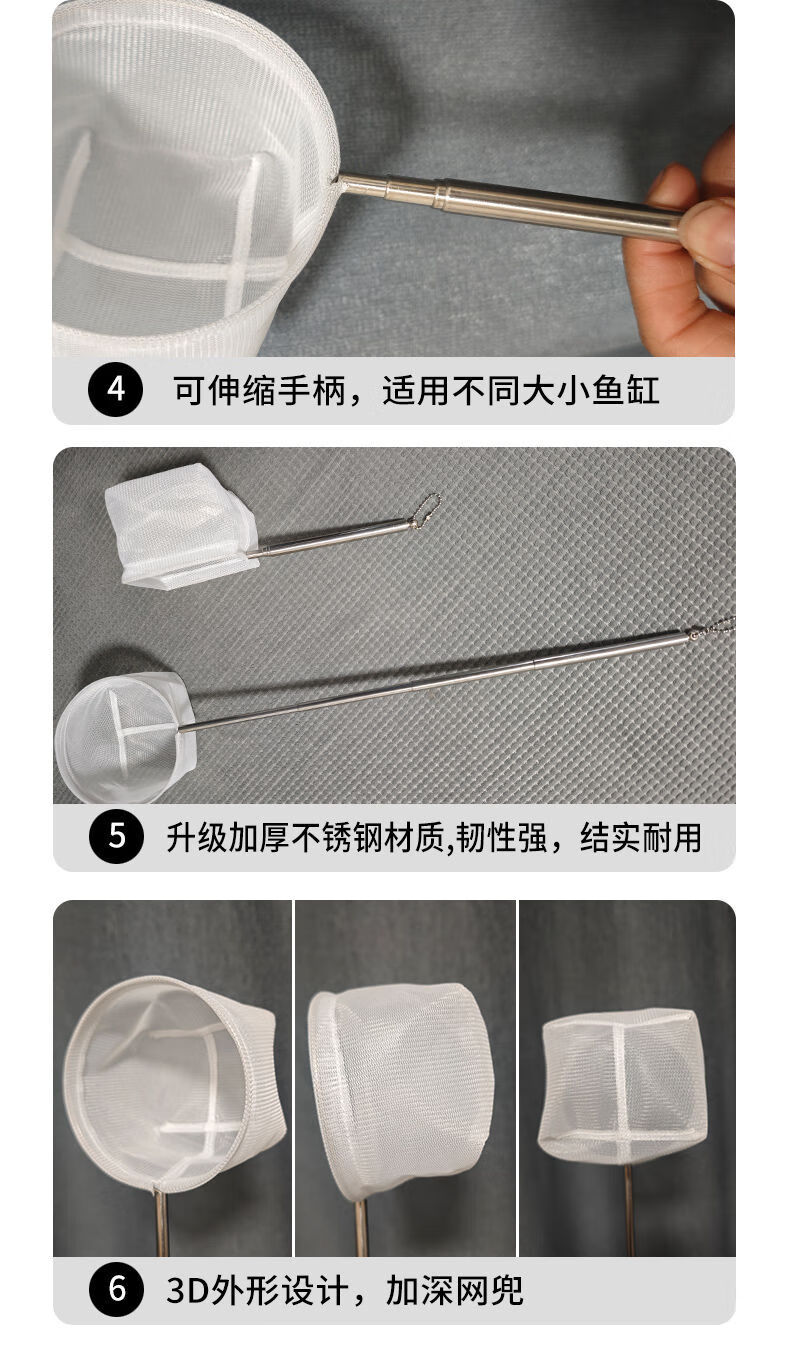 4 可伸缩手柄，适用不同大小鱼缸

5 升级加厚不锈钢材质,韧性强，结实耐用

6 3D外形设计，加深网兜