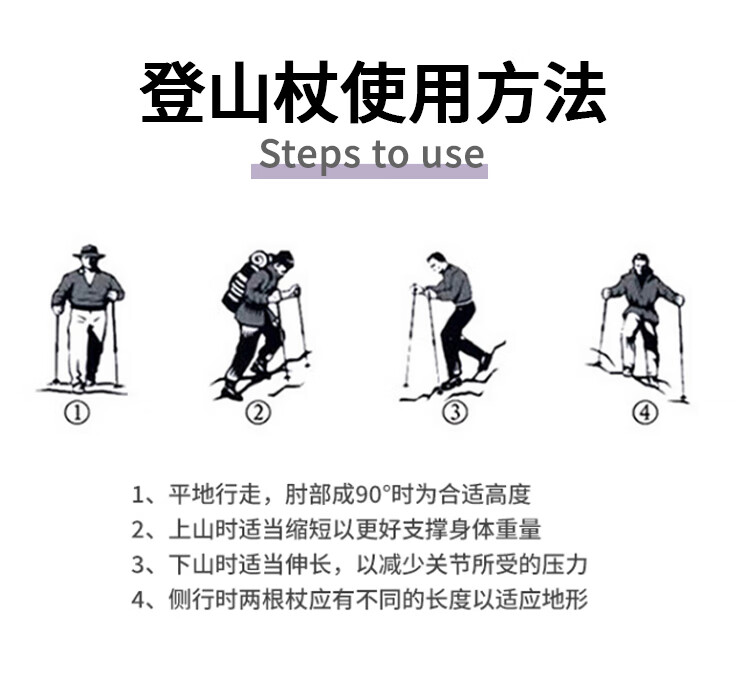 登山杖使用方法
Steps to use

①
②
③
④

1、平地行走，肘部成90°时为合适高度
2、上山时适当缩短以更好支撑身体重量
3、下山时适当伸长，以减少关节所受的压力
4、侧行时两根杖应有不同的长度以适应地形