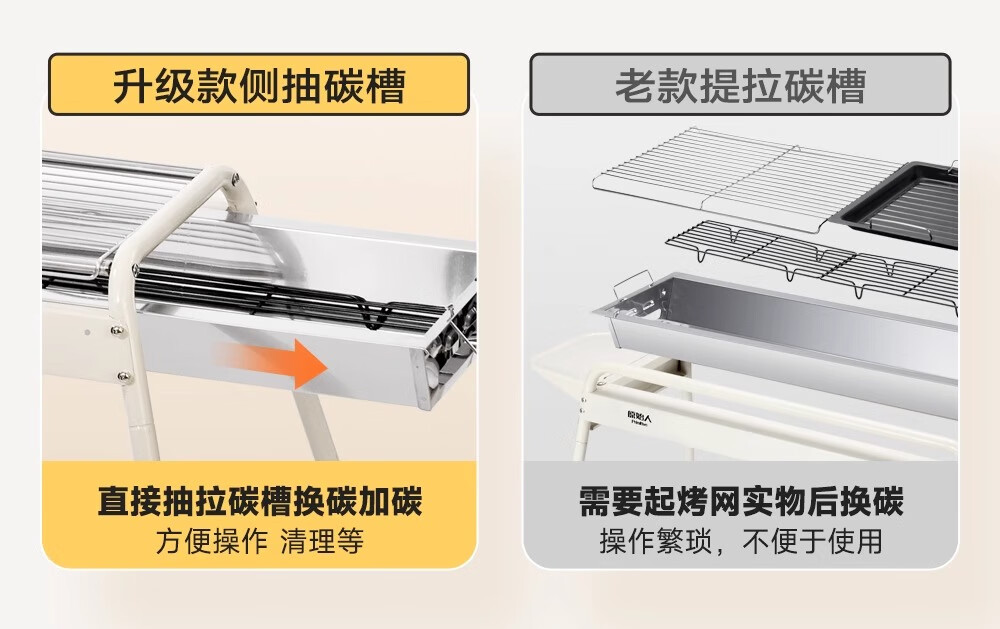 升级款侧抽碳槽

直接抽拉碳槽换碳加碳
方便操作 清理等

老款提拉碳槽

原始人

需要起烤网实物后换碳
操作繁琐，不便于使用