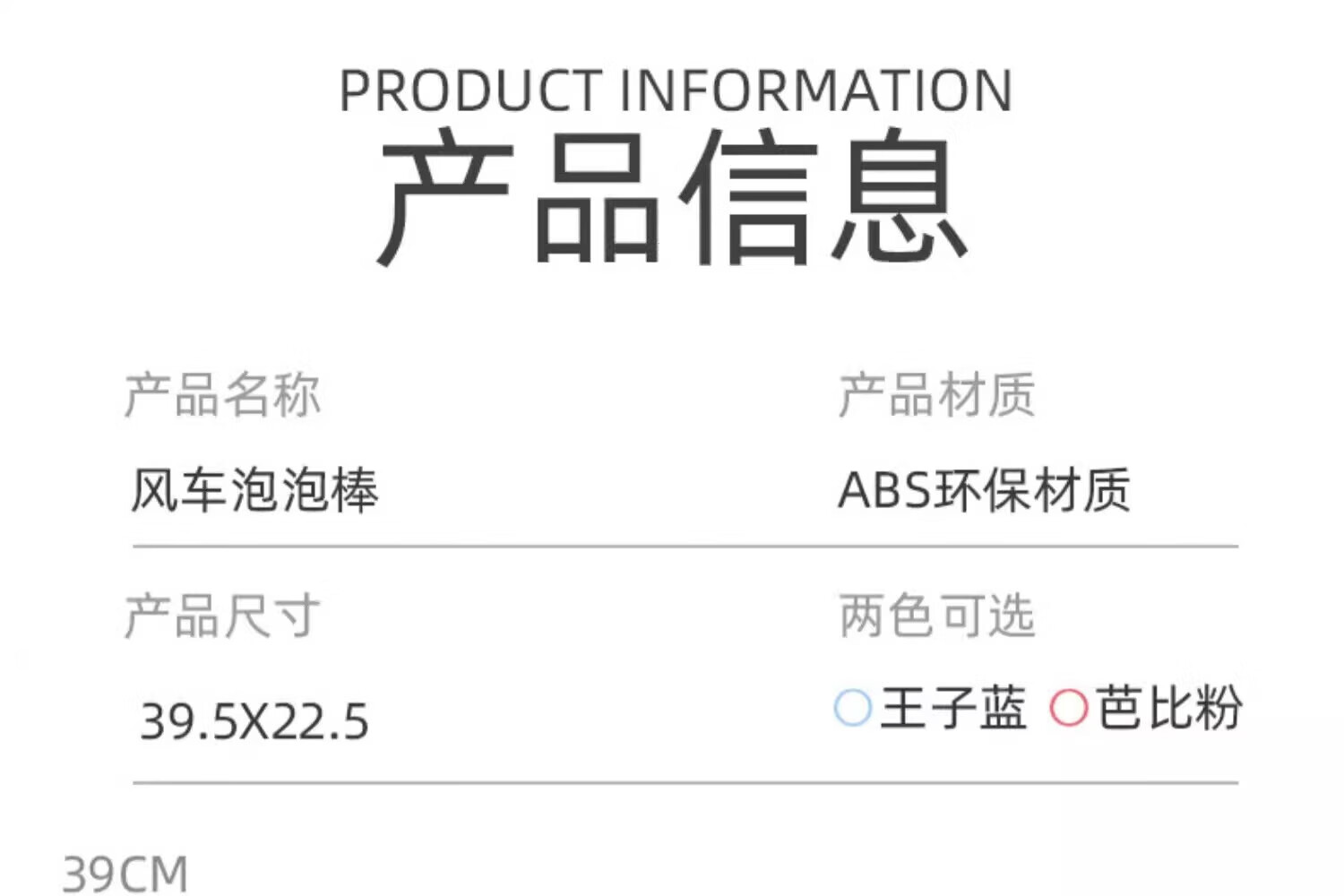 PRODUCT INFORMATION
产品信息

产品名称
风车泡泡棒

产品材质
ABS环保材质

产品尺寸
39.5X22.5

两色可选
王子蓝 芭比粉

39CM