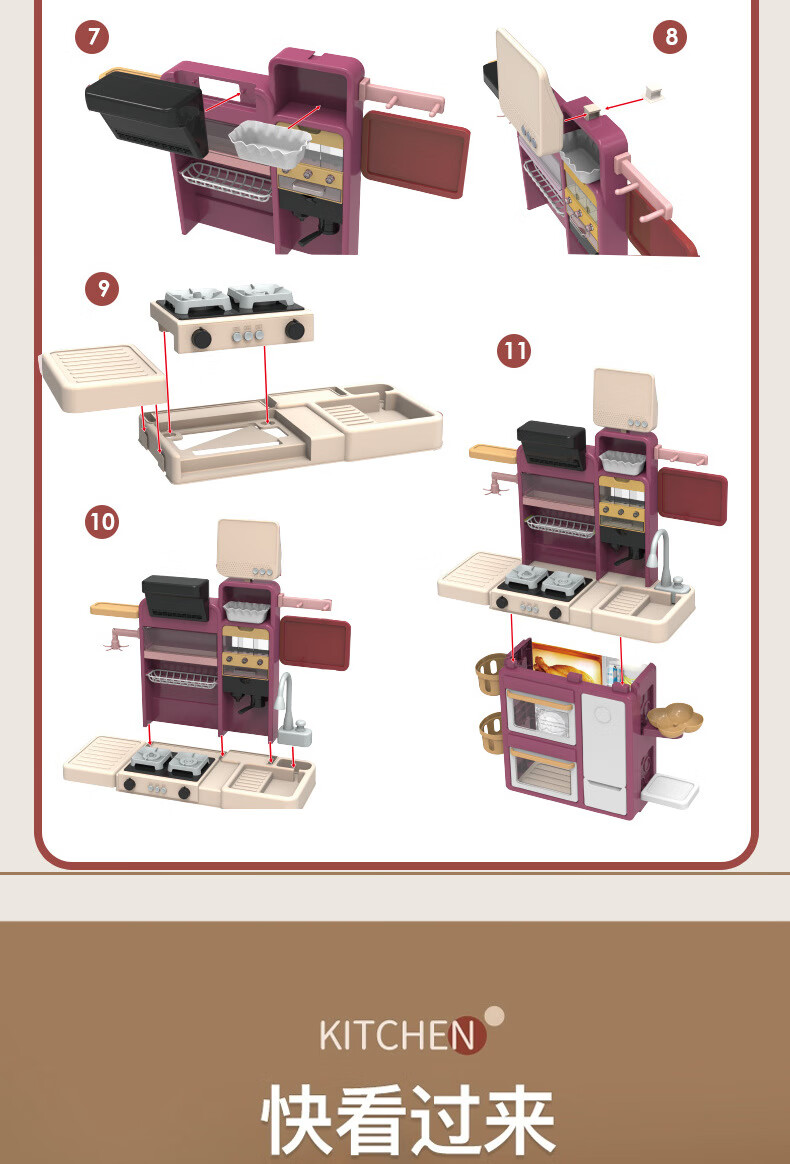 7

8

9

11

10

KITCHEN

快看过来