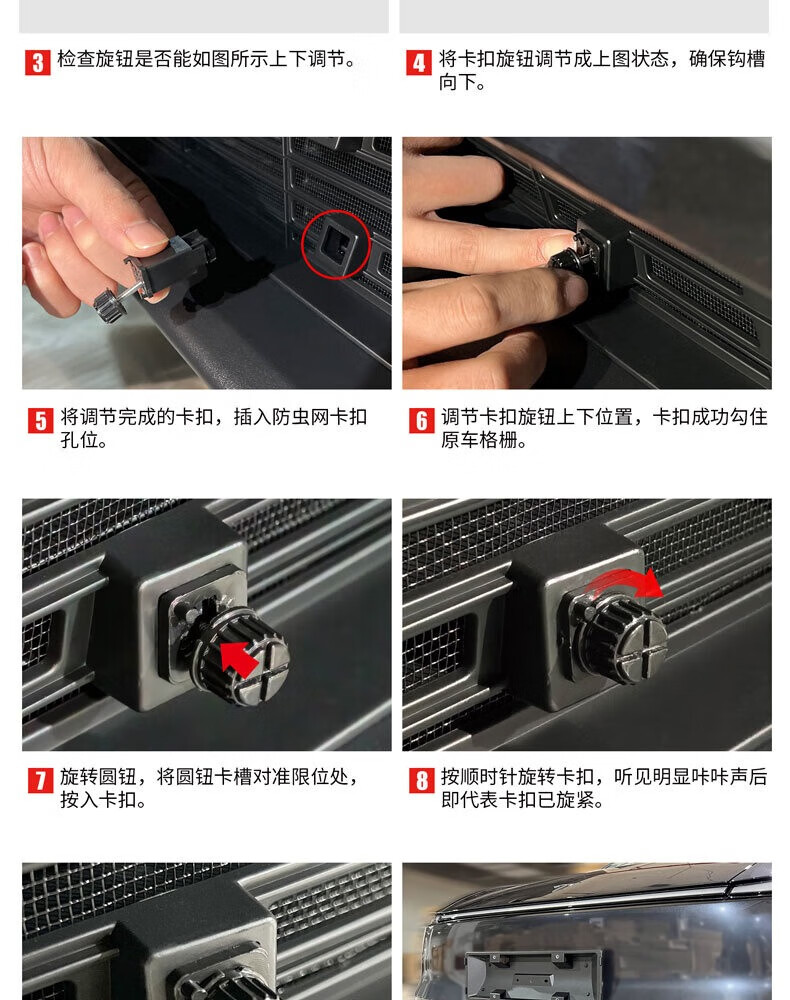 3 检查旋钮是否能如图所示上下调节。

4 将卡扣旋钮调节成上图状态，确保钩槽向下。

5 将调节完成的卡扣，插入防虫网卡扣孔位。

6 调节卡扣旋钮上下位置，卡扣成功勾住原车格栅。

7 旋转圆钮，将圆钮卡槽对准限位处，按入卡扣。

8 按顺时针旋转卡扣，听见明显咔咔声后即代表卡扣已旋紧。