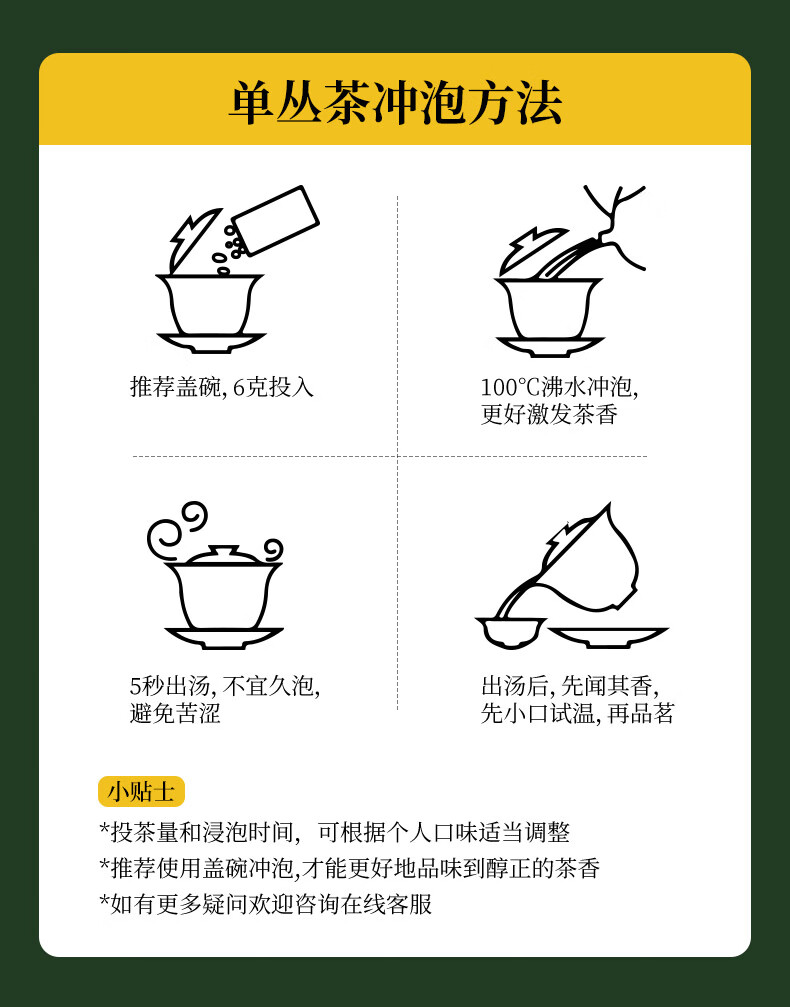 单丛茶冲泡方法

推荐盖碗, 6克投入

100°C沸水冲泡,
更好激发茶香

5秒出汤, 不宜久泡,
避免苦涩

出汤后, 先闻其香,
先小口试温, 再品茗

小贴士

*投茶量和浸泡时间，可根据个人口味适当调整

*推荐使用盖碗冲泡,才能更好地品味到醇正的茶香

*如有更多疑问欢迎咨询在线客服