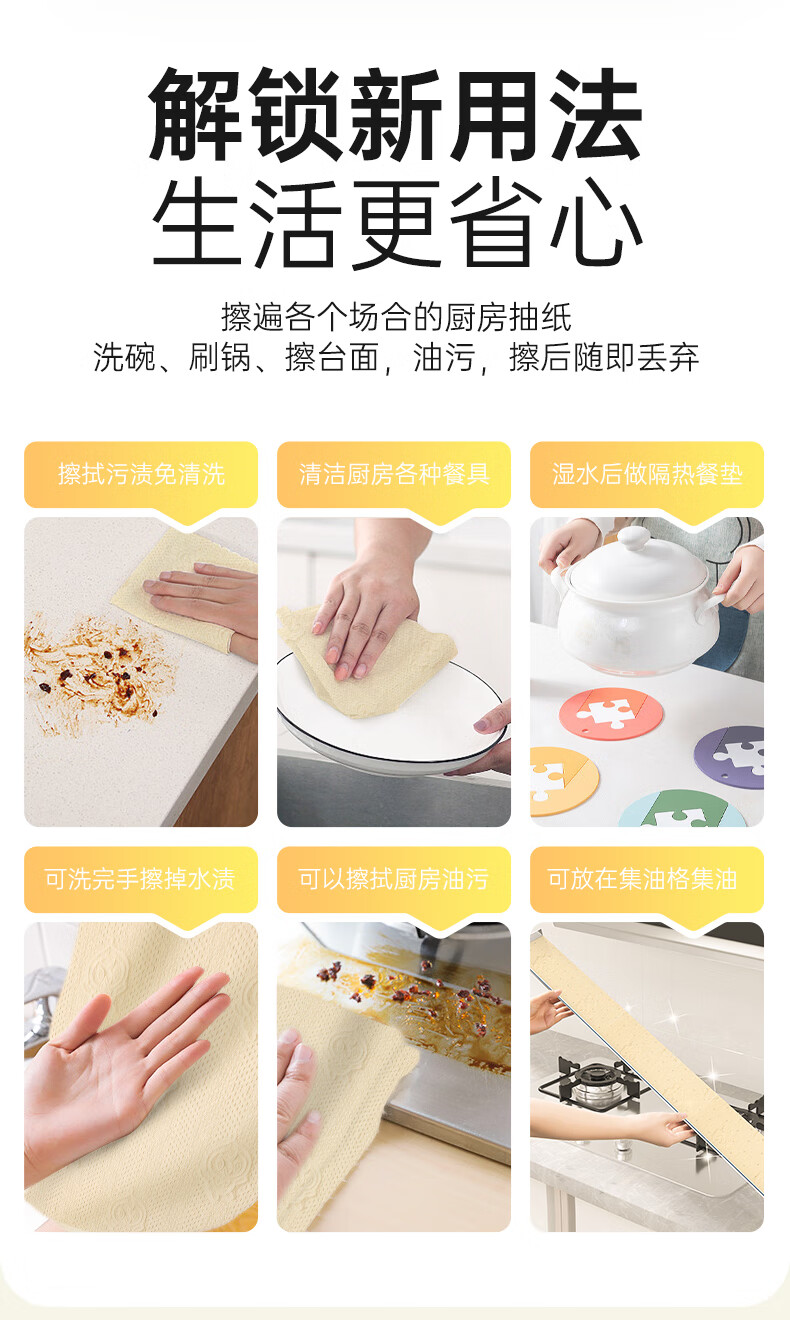 解锁新用法
生活更省心

擦遍各个场合的厨房抽纸
洗碗、刷锅、擦台面，油污，擦后随即丢弃

擦拭污渍免清洗

清洁厨房各种餐具

湿水后做隔热餐垫

可洗完手擦掉水渍

可以擦拭厨房油污

可放在集油格集油