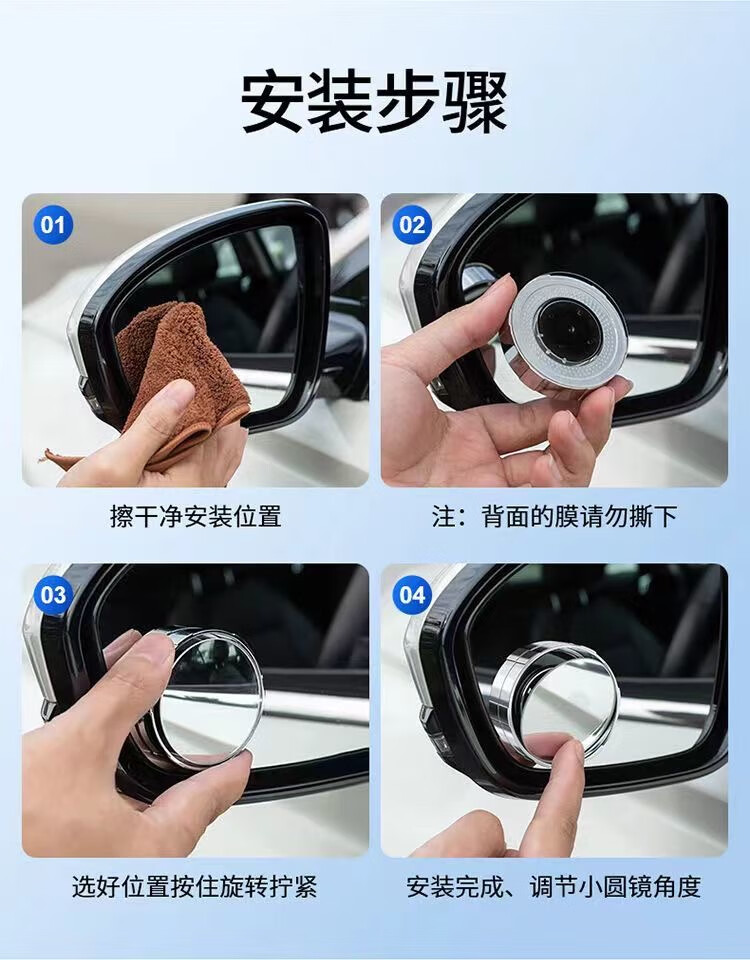 安装步骤

01
擦干净安装位置

02
注：背面的膜请勿撕下

03
选好位置按住旋转拧紧

04
安装完成、调节小圆镜角度