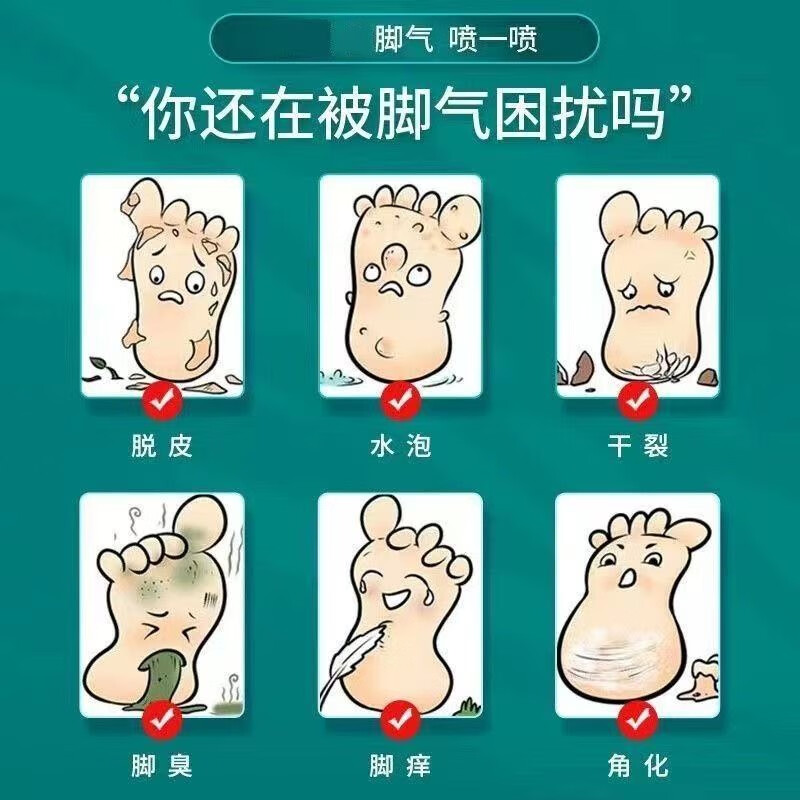 脚气 喷一喷

“你还在被脚气困扰吗”

脱皮

水泡

干裂

脚臭

脚痒

角化