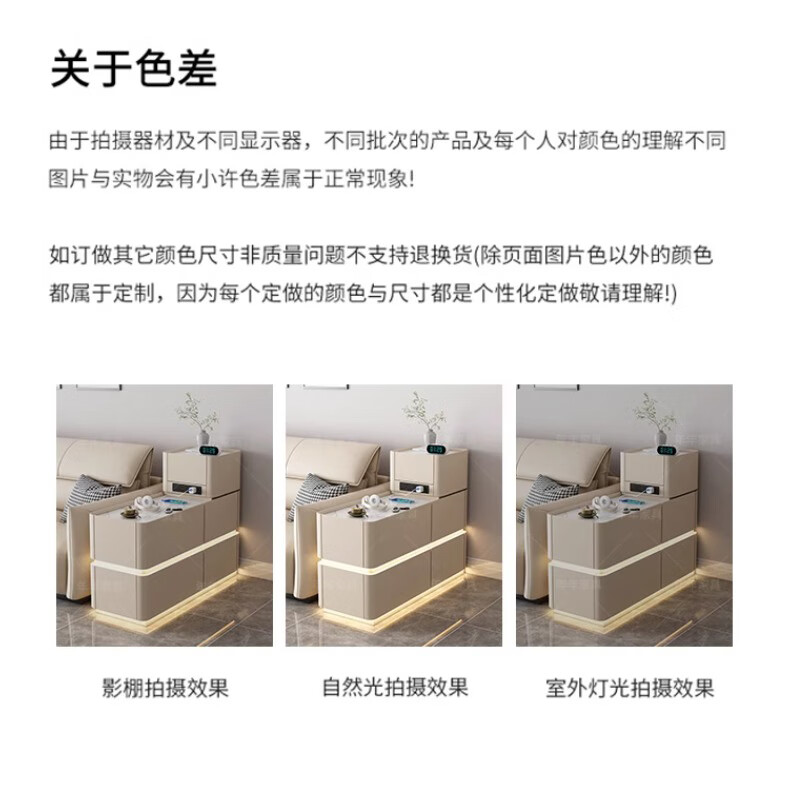 关于色差

由于拍摄器材及不同显示器，不同批次的产品及每个人对颜色的理解不同图片与实物会有小许色差属于正常现象!

如订做其它颜色尺寸非质量问题不支持退换货(除页面图片色以外的颜色都属于定制，因为每个定做的颜色与尺寸都是个性化定做敬请理解!)

影棚拍摄效果

自然光拍摄效果

室外灯光拍摄效果