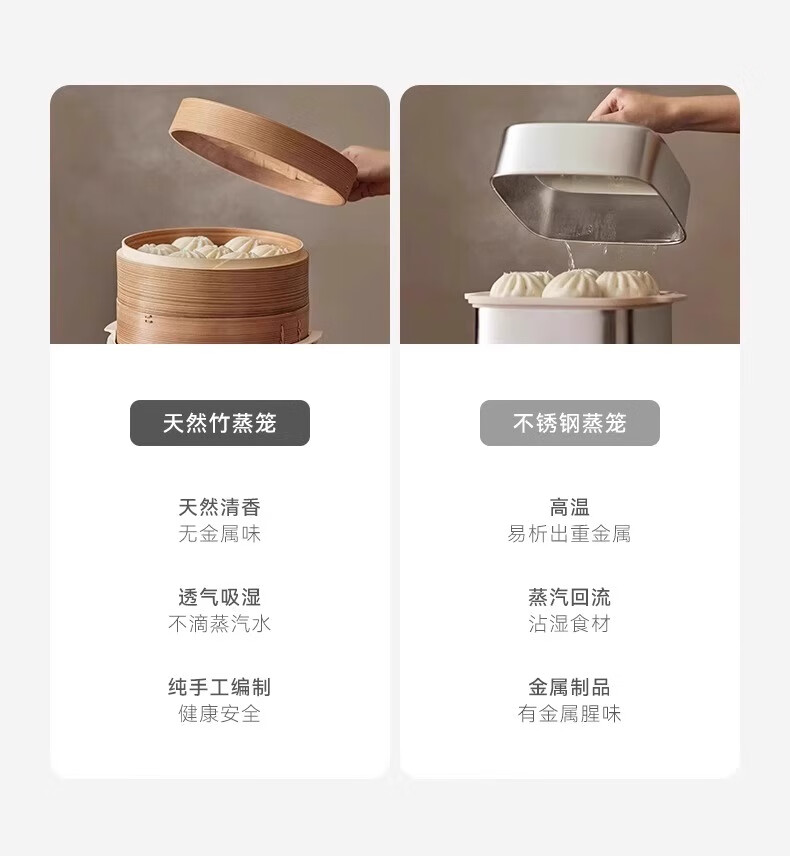 天然竹蒸笼

天然清香
无金属味

透气吸湿
不滴蒸汽水

纯手工编制
健康安全

不锈钢蒸笼

高温
易析出重金属

蒸汽回流
沾湿食材

金属制品
有金属腥味