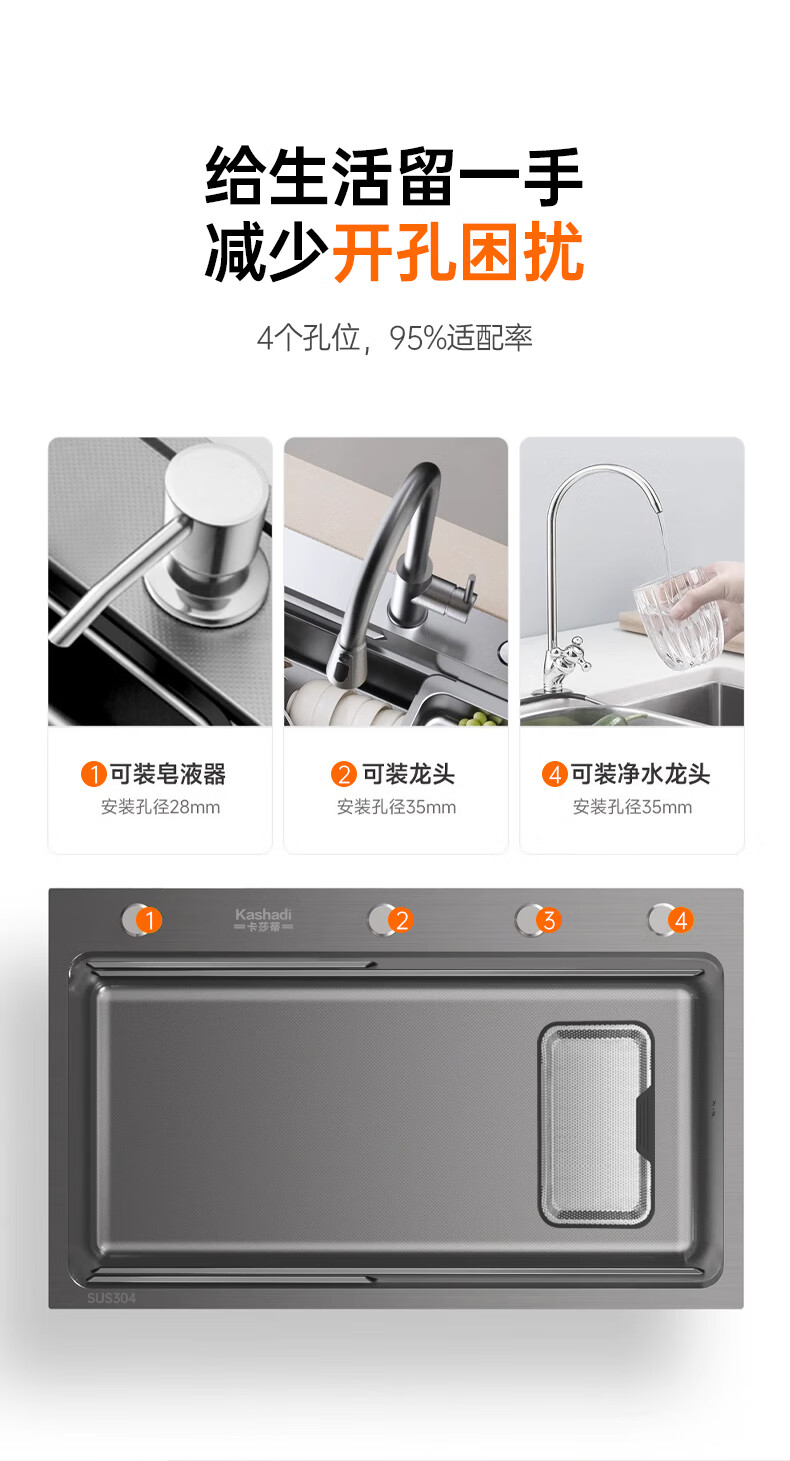 给生活留一手
减少开孔困扰

4个孔位，95%适配率

1 可装皂液器
安装孔径28mm

2 可装龙头
安装孔径35mm

4 可装净水龙头
安装孔径35mm

1 Kashadi 卡莎蒂 2 3 4

SUS304