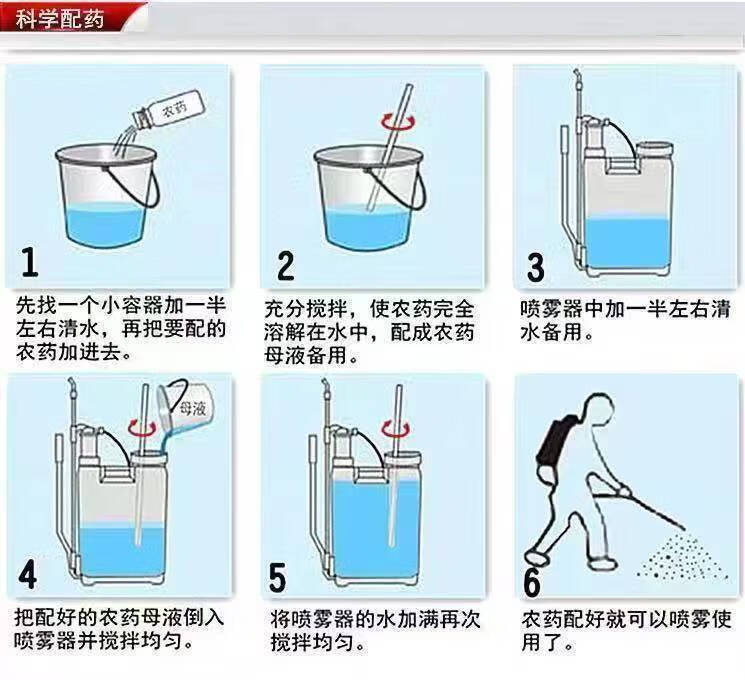 科学配药

农药

1

先找一个小容器加一半左右清水，再把要配的农药加进去。

2

充分搅拌，使农药完全溶解在水中，配成农药母液备用。

3

喷雾器中加一半左右清水备用。

母液

4

把配好的农药母液倒入喷雾器并搅拌均匀。

5

将喷雾器的水加满再次搅拌均匀。

6

农药配好就可以喷雾使用了。