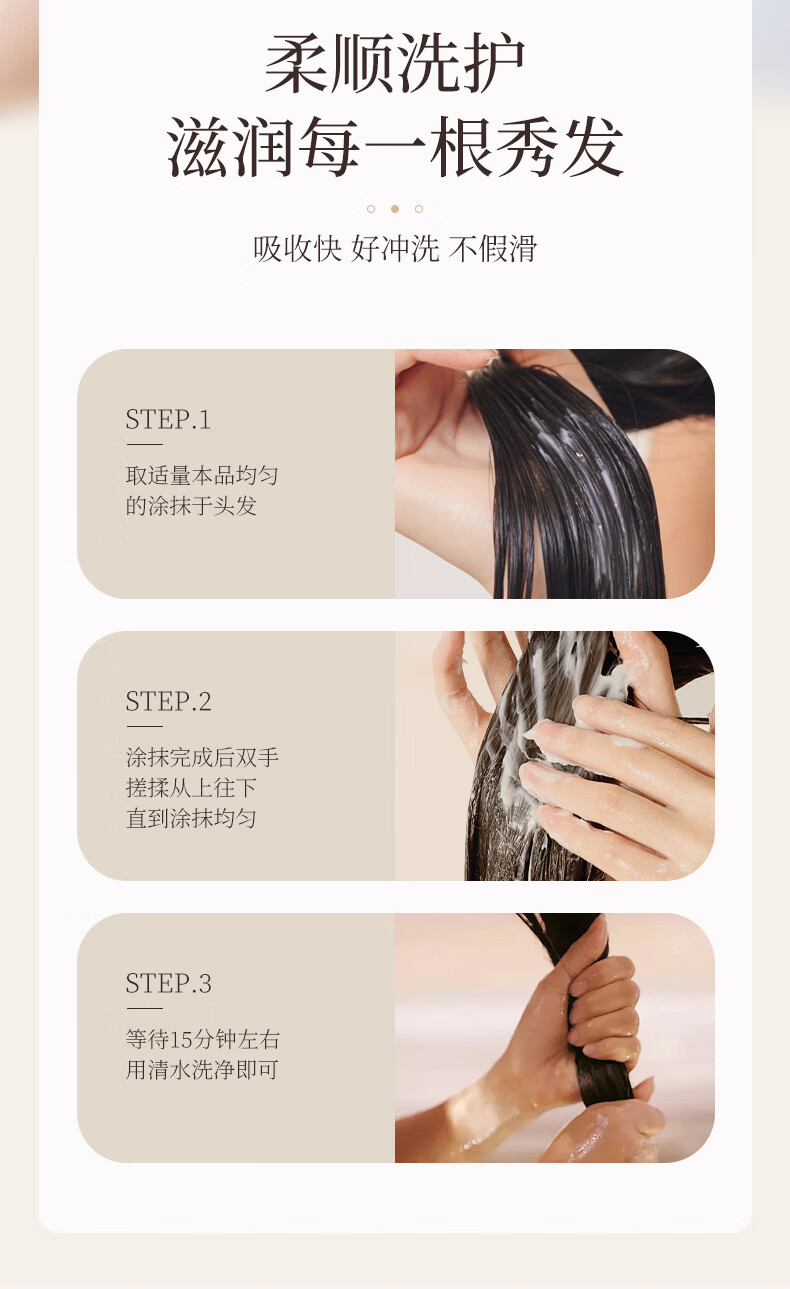 柔顺洗护
滋润每一根秀发

吸收快 好冲洗 不假滑

STEP.1
取适量本品均匀的涂抹于头发

STEP.2
涂抹完成后双手搓揉从上往下直到涂抹均匀

STEP.3
等待15分钟左右用清水洗净即可