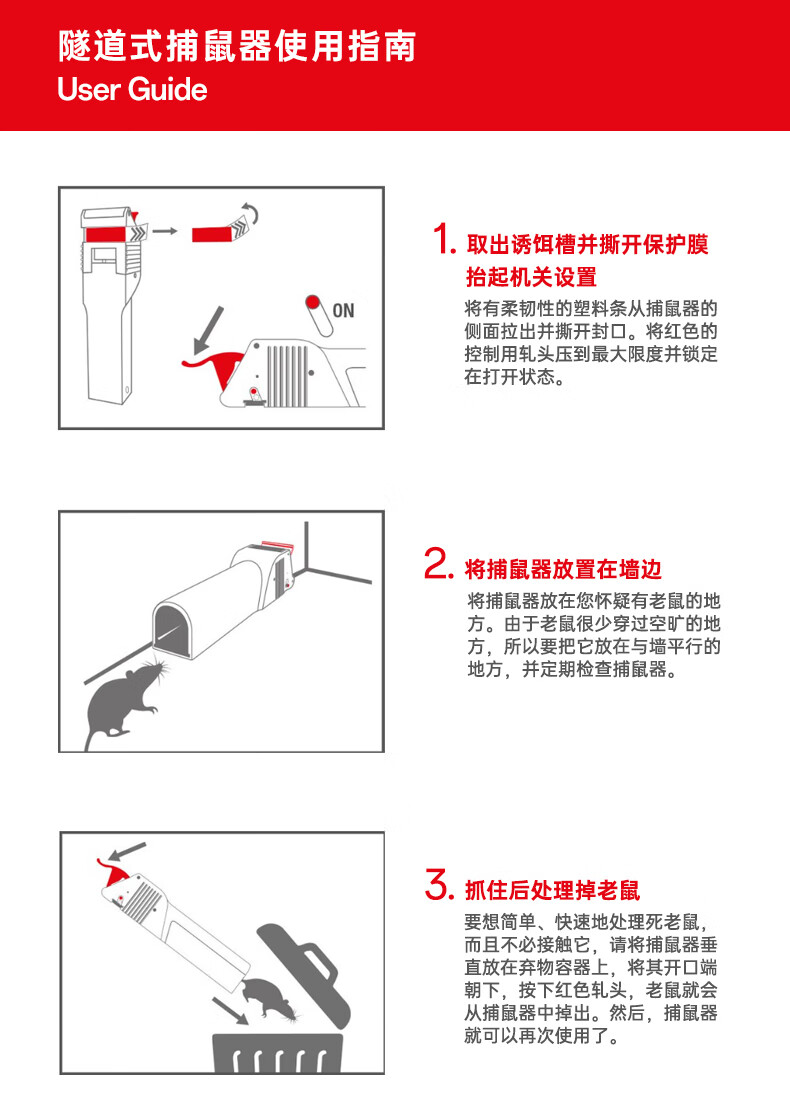 隧道式捕鼠器使用指南
User Guide

ON

1. 取出诱饵槽并撕开保护膜 抬起机关设置

将有柔韧性的塑料条从捕鼠器的侧面拉出并撕开封口。将红色的控制用轧头压到最大限度并锁定在打开状态。

2. 将捕鼠器放置在墙边

将捕鼠器放在您怀疑有老鼠的地方。由于老鼠很少穿过空旷的地方，所以要把它放在与墙平行的地方，并定期检查捕鼠器。

3. 抓住后处理掉老鼠

要想简单、快速地处理死老鼠，而且不必接触它，请将捕鼠器垂直放在弃物容器上，将其开口端朝下，按下红色轧头，老鼠就会从捕鼠器中掉出。然后，捕鼠器就可以再次使用了。