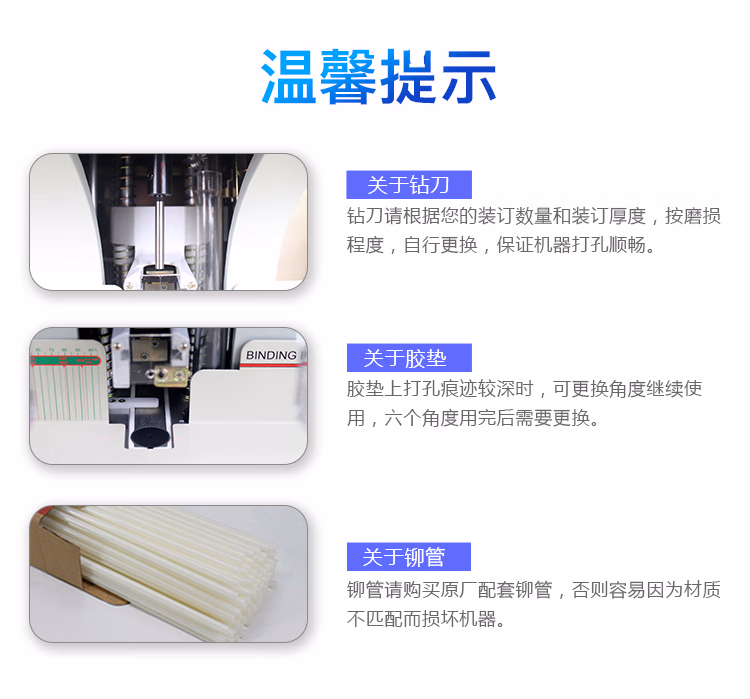 温馨提示

关于钻刀

钻刀请根据您的装订数量和装订厚度，按磨损程度，自行更换，保证机器打孔顺畅。

BINDING

关于胶垫

胶垫上打孔痕迹较深时，可更换角度继续使用，六个角度用完后需要更换。

关于铆管

铆管请购买原厂配套铆管，否则容易因为材质不匹配而损坏机器。