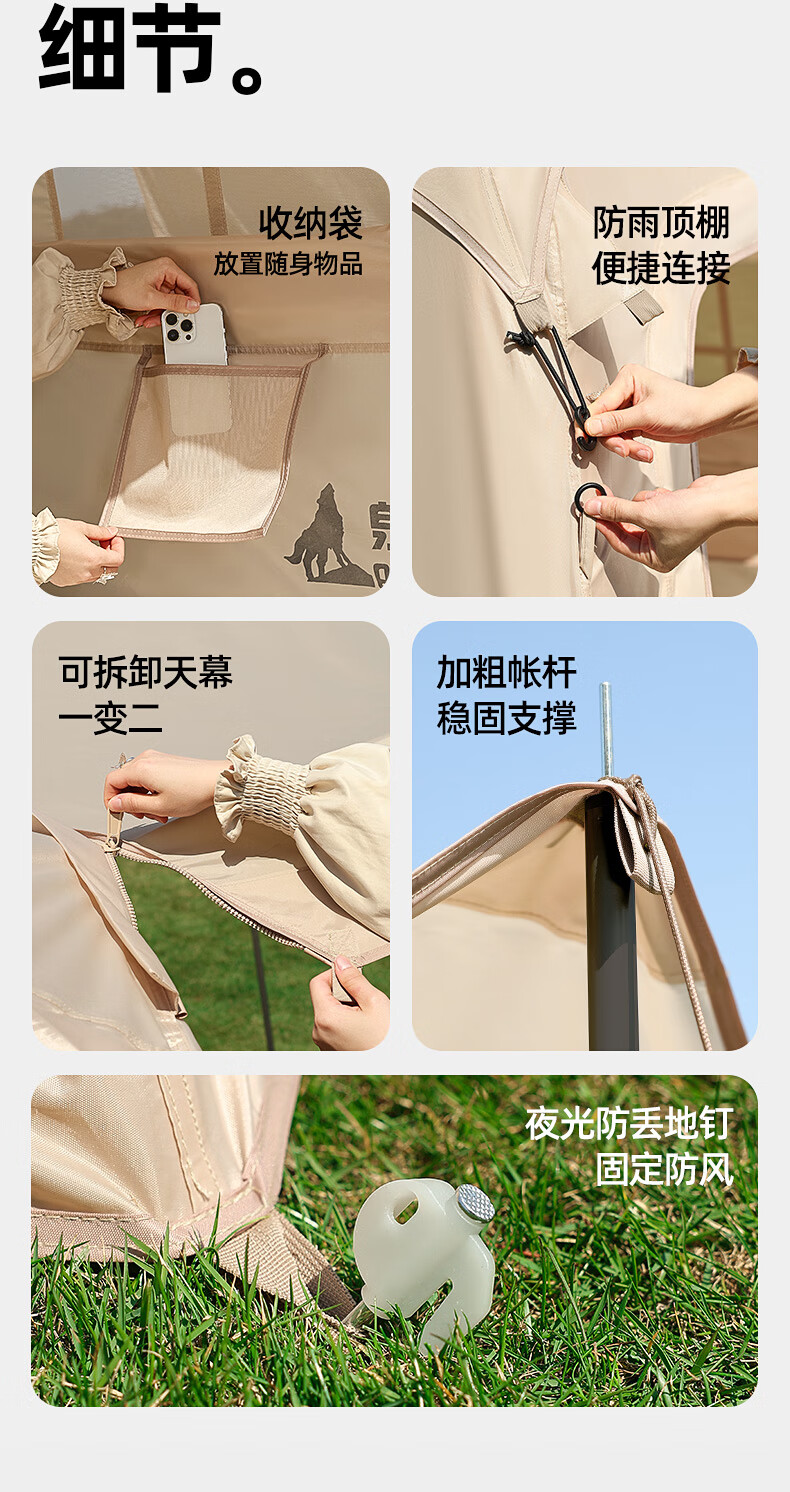 细节。

收纳袋
放置随身物品

防雨顶棚
便捷连接

可拆卸天幕
一变二

加粗帐杆
稳固支撑

夜光防丢地钉
固定防风