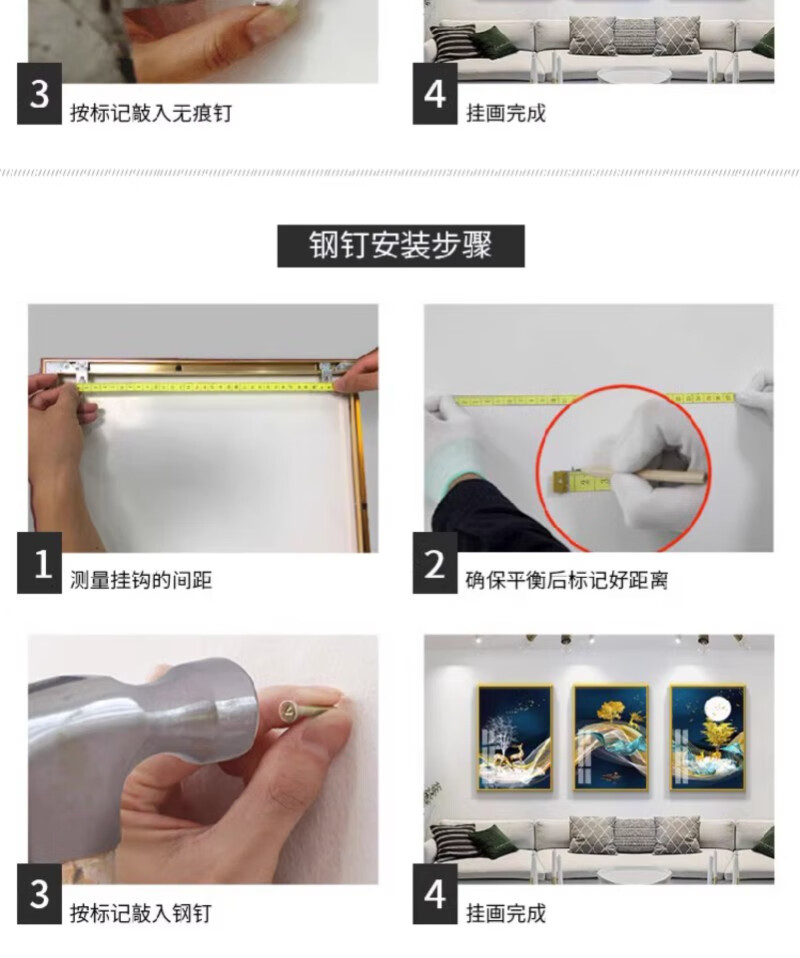 3 按标记敲入无痕钉

4 挂画完成

钢钉安装步骤

1 测量挂钩的间距

2 确保平衡后标记好距离

3 按标记敲入钢钉

4 挂画完成