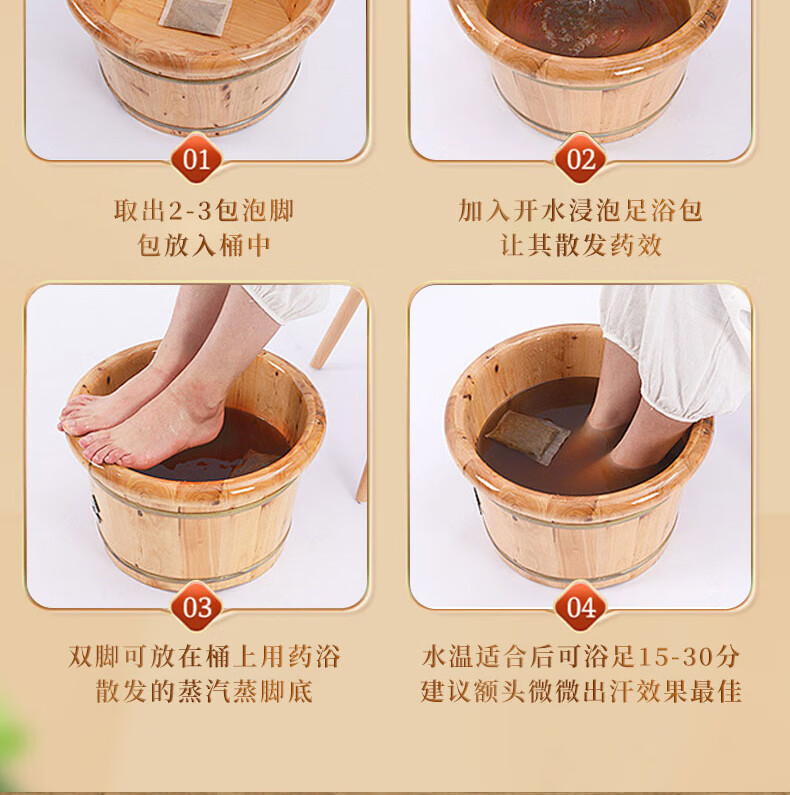 01

取出2-3包泡脚包放入桶中

02

加入开水浸泡足浴包让其散发药效

03

双脚可放在桶上用药浴散发的蒸汽蒸脚底

04

水温适合后可浴足15-30分建议额头微微出汗效果最佳