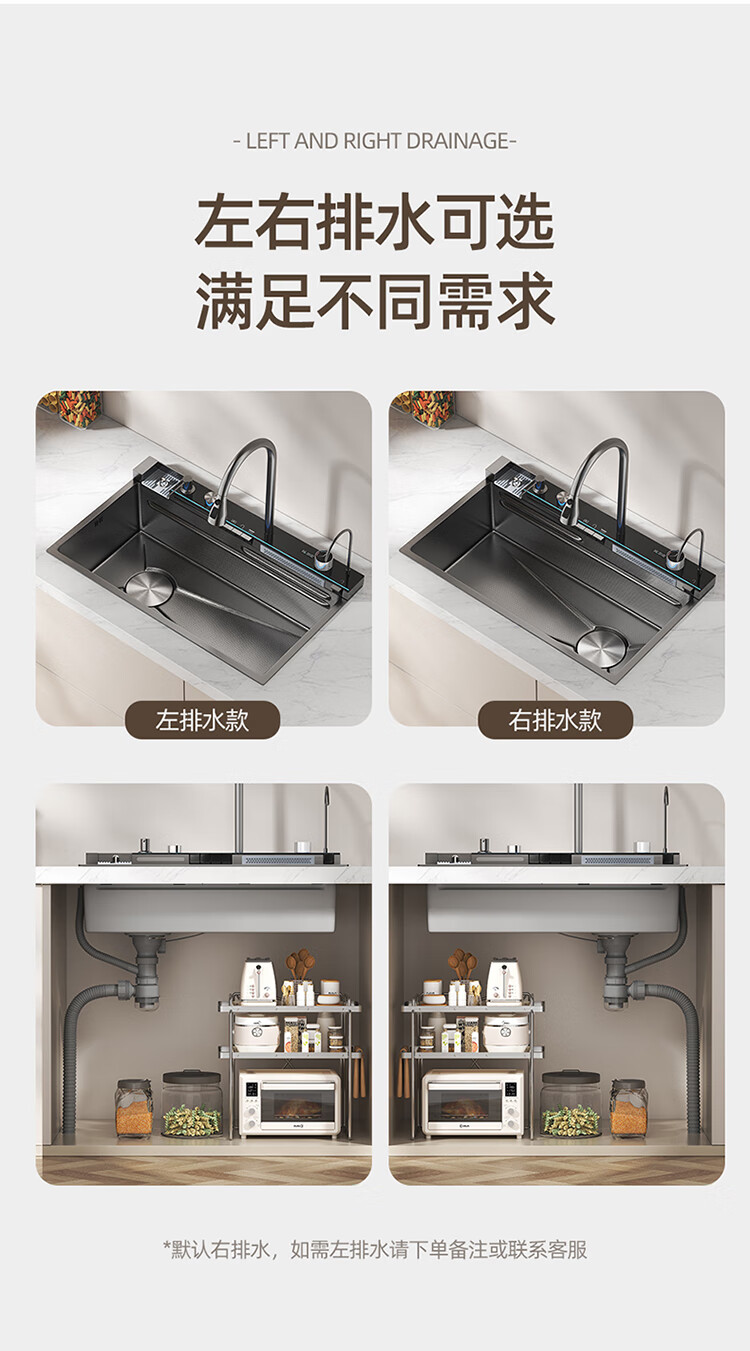 - LEFT AND RIGHT DRAINAGE-

左右排水可选
满足不同需求

左排水款

右排水款

*默认右排水，如需左排水请下单备注或联系客服