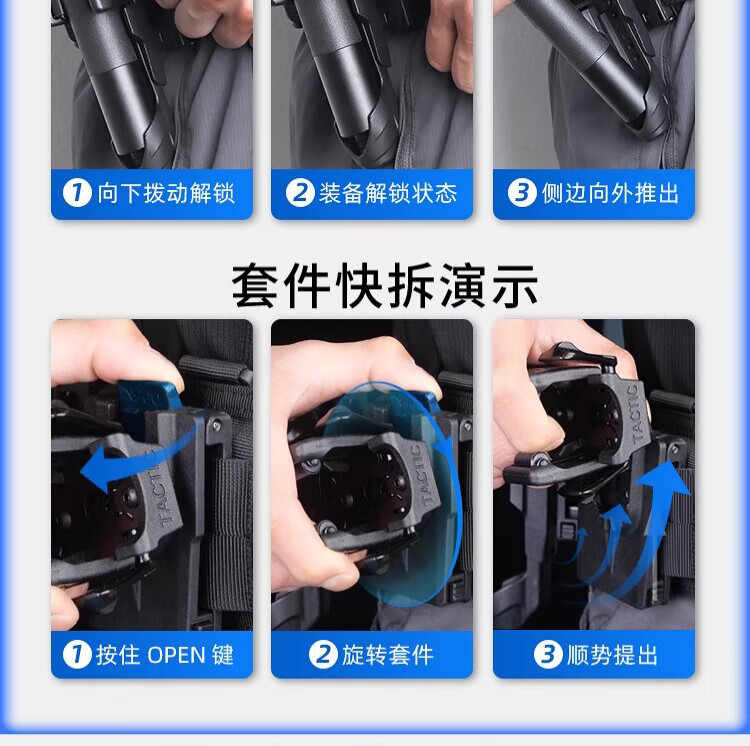 1 向下拨动解锁

2 装备解锁状态

3 侧边向外推出

套件快拆演示

TACTIC

TACTIC

TACTIC

1 按住 OPEN 键

2 旋转套件

3 顺势提出